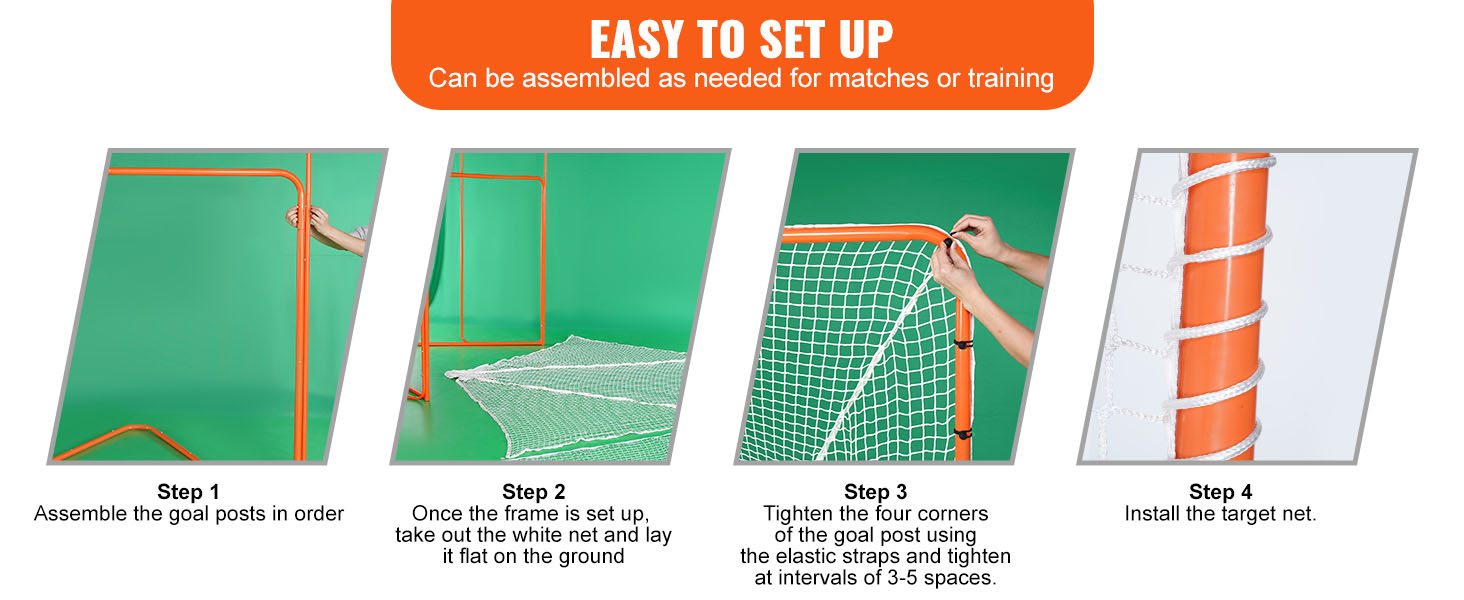 EASY TO SET UP
Can be assembled as needed for matches or training

Step 1
Assemble the goal posts in order

Step 2
Once the frame is set up, take out the white net and lay it flat on the ground

Step 3
Tighten the four corners of the goal post using the elastic straps and tighten at intervals of 3-5 spaces.

Step 4
Install the target net.