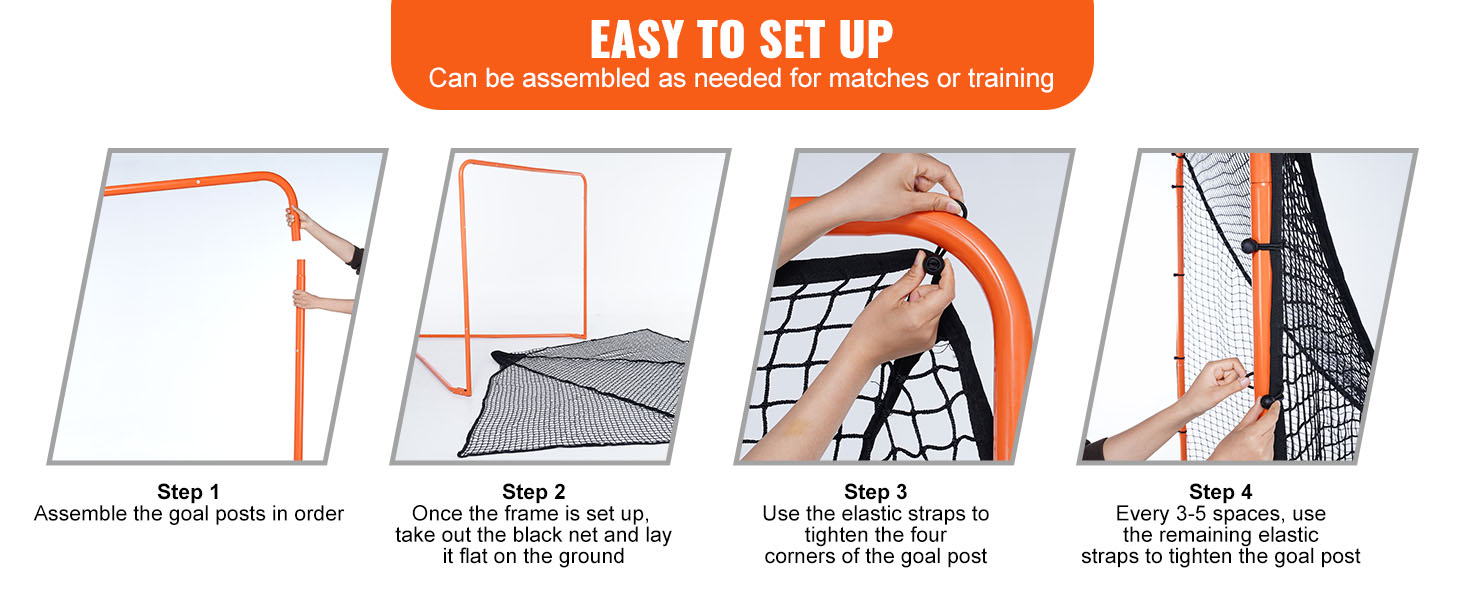 EASY TO SET UP
Can be assembled as needed for matches or training

Step 1
Assemble the goal posts in order

Step 2
Once the frame is set up, take out the black net and lay it flat on the ground

Step 3
Use the elastic straps to tighten the four corners of the goal post

Step 4
Every 3-5 spaces, use the remaining elastic straps to tighten the goal post