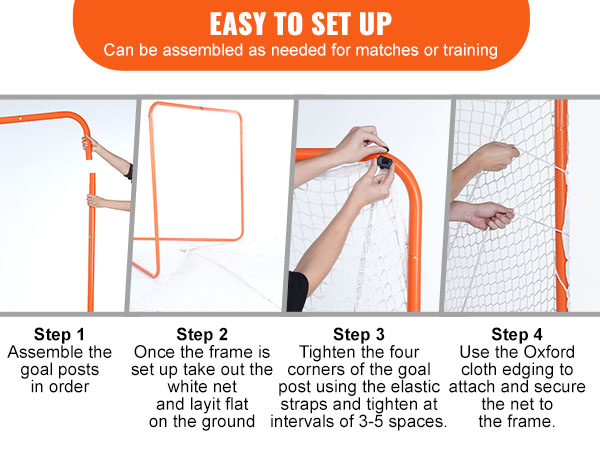 EASY TO SET UP
Can be assembled as needed for matches or training

Step 1
Assemble the goal posts in order

Step 2
Once the frame is set up take out the white net and layit flat on the ground

Step 3
Tighten the four corners of the goal post using the elastic straps and tighten at intervals of 3-5 spaces.

Step 4
Use the Oxford cloth edging to attach and secure the net to the frame.