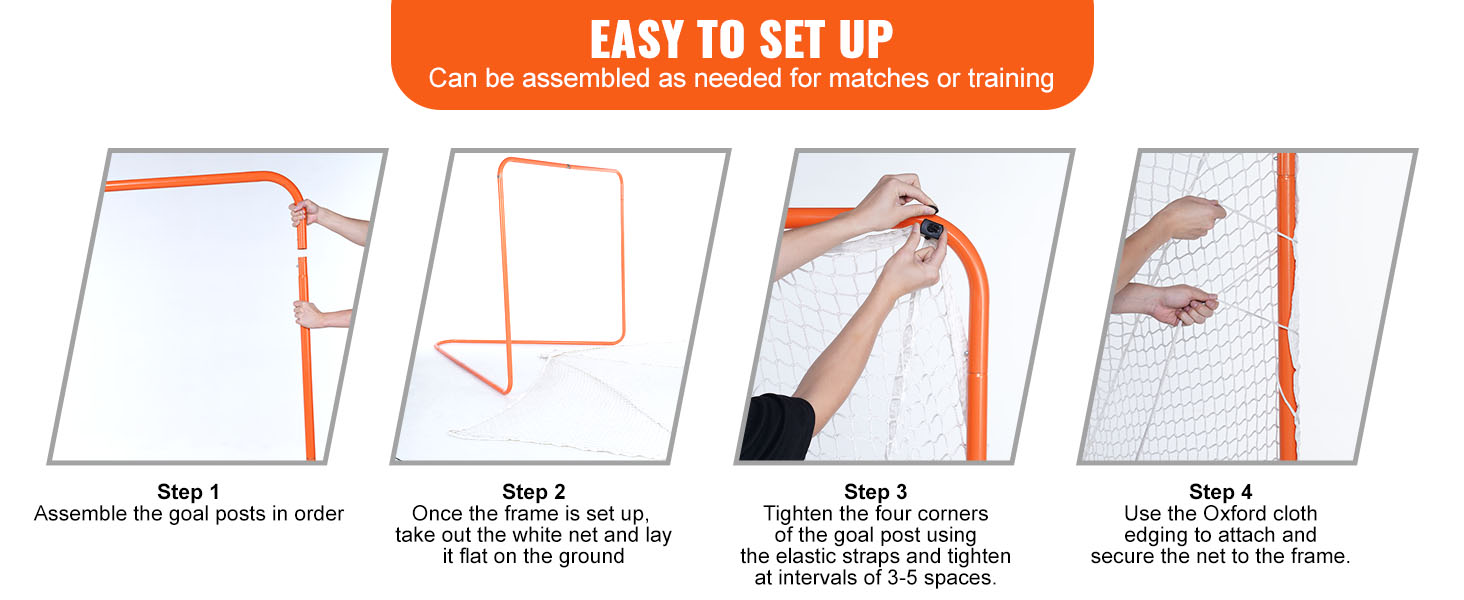 EASY TO SET UP
Can be assembled as needed for matches or training

Step 1
Assemble the goal posts in order

Step 2
Once the frame is set up, take out the white net and lay it flat on the ground

Step 3
Tighten the four corners of the goal post using the elastic straps and tighten at intervals of 3-5 spaces.

Step 4
Use the Oxford cloth edging to attach and secure the net to the frame.