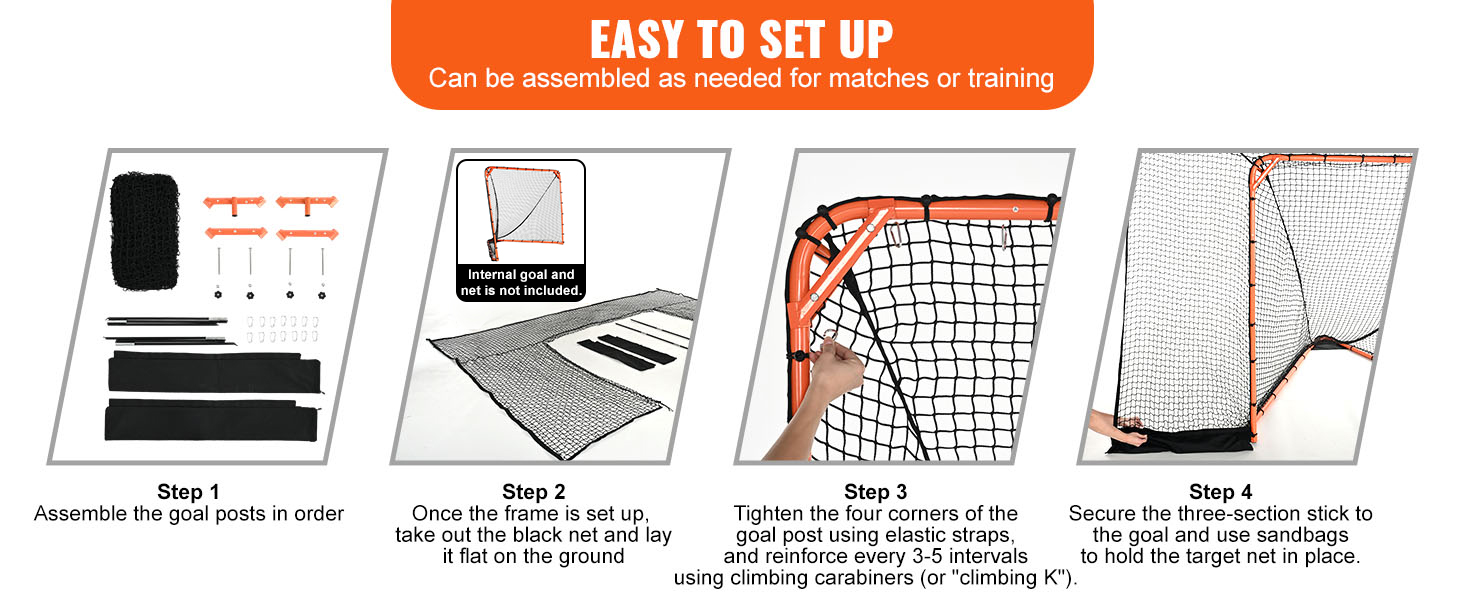 EASY TO SET UP
Can be assembled as needed for matches or training

Internal goal and net is not included.

Step 1
Assemble the goal posts in order

Step 2
Once the frame is set up, take out the black net and lay it flat on the ground

Step 3
Tighten the four corners of the goal post using elastic straps, and reinforce every 3-5 intervals using climbing carabiners (or "climbing K").

Step 4
Secure the three-section stick to the goal and use sandbags to hold the target net in place.