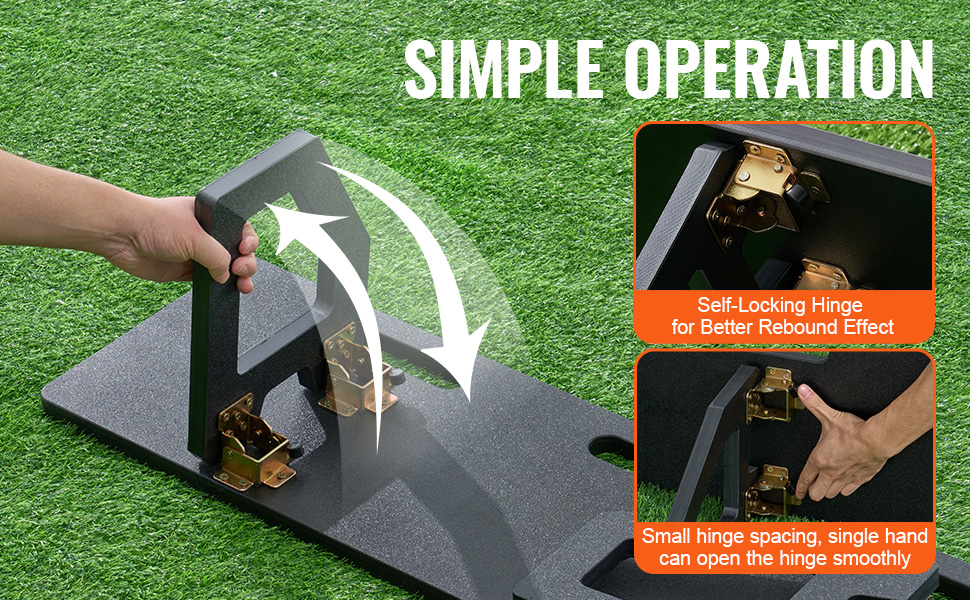 SIMPLE OPERATION

Self-Locking Hinge for Better Rebound Effect

Small hinge spacing, single hand can open the hinge smoothly