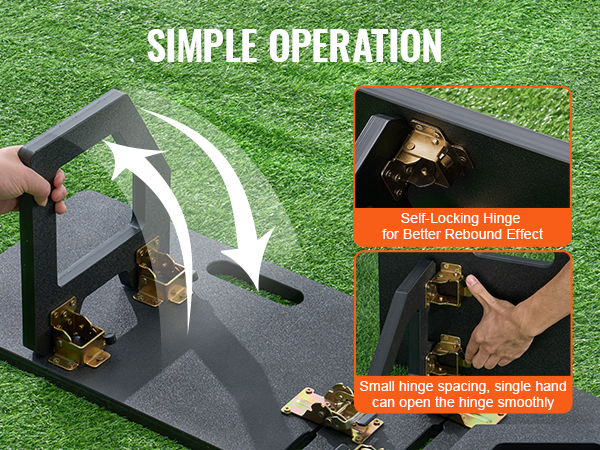 SIMPLE OPERATION

Self-Locking Hinge for Better Rebound Effect

Small hinge spacing, single hand can open the hinge smoothly