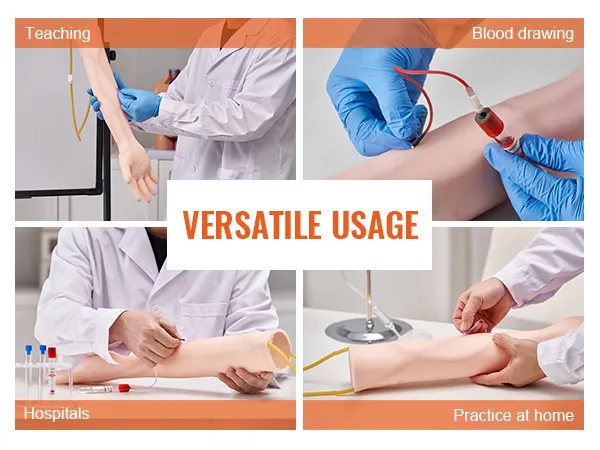 Teaching

Blood drawing

VERSATILE USAGE

Hospitals

Practice at home