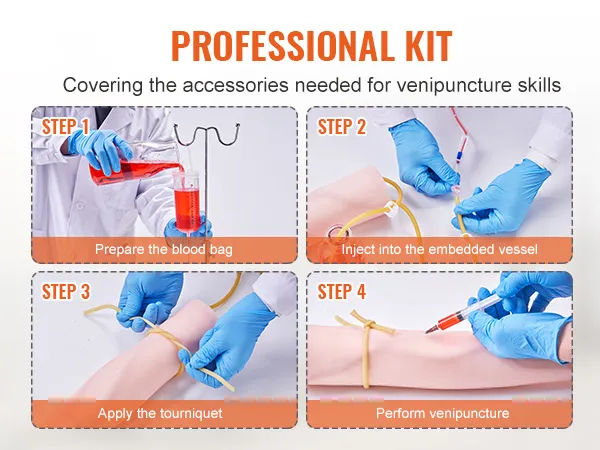 PROFESSIONAL KIT

Covering the accessories needed for venipuncture skills

STEP 1
Prepare the blood bag

STEP 2
Inject into the embedded vessel

STEP 3
Apply the tourniquet

STEP 4
Perform venipuncture