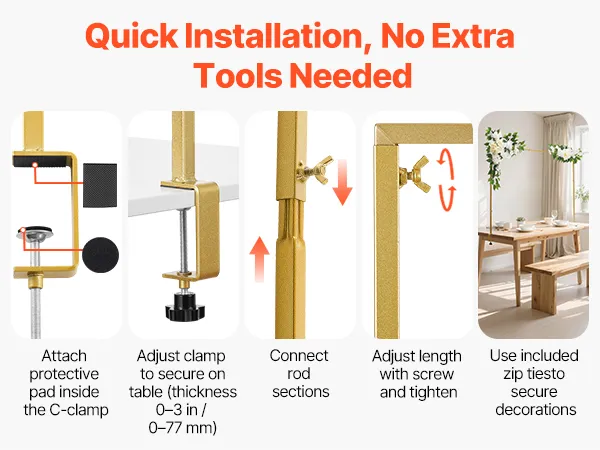 Quick Installation, No Extra Tools Needed

Attach protective pad inside the C-clamp

Adjust clamp to secure on table (thickness 0–3 in / 0–77 mm)

Connect rod sections

Adjust length with screw and tighten

Use included zip tiesto secure decorations