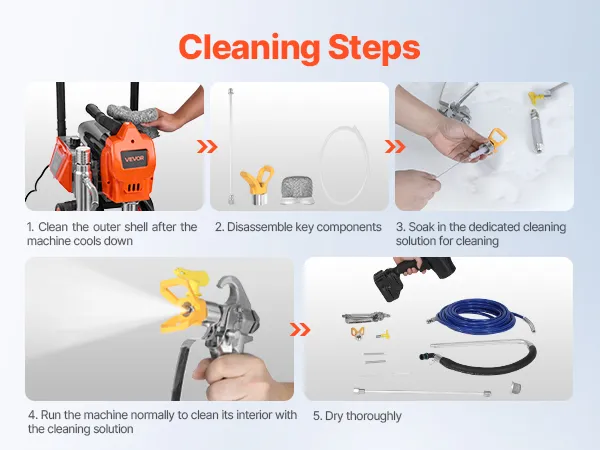 Cleaning Steps

VEVOR

1. Clean the outer shell after the machine cools down

2. Disassemble key components

3. Soak in the dedicated cleaning solution for cleaning

4. Run the machine normally to clean its interior with the cleaning solution

5. Dry thoroughly