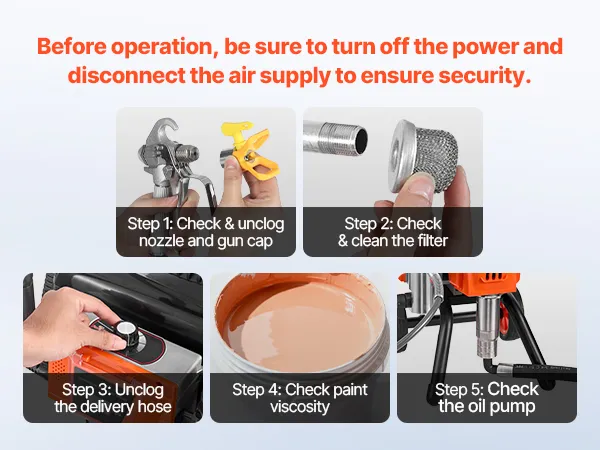 Before operation, be sure to turn off the power and disconnect the air supply to ensure security.

Step 1: Check & unclog nozzle and gun cap

Step 2: Check & clean the filter

Step 3: Unclog the delivery hose

Step 4: Check paint viscosity

Step 5: Check the oil pump