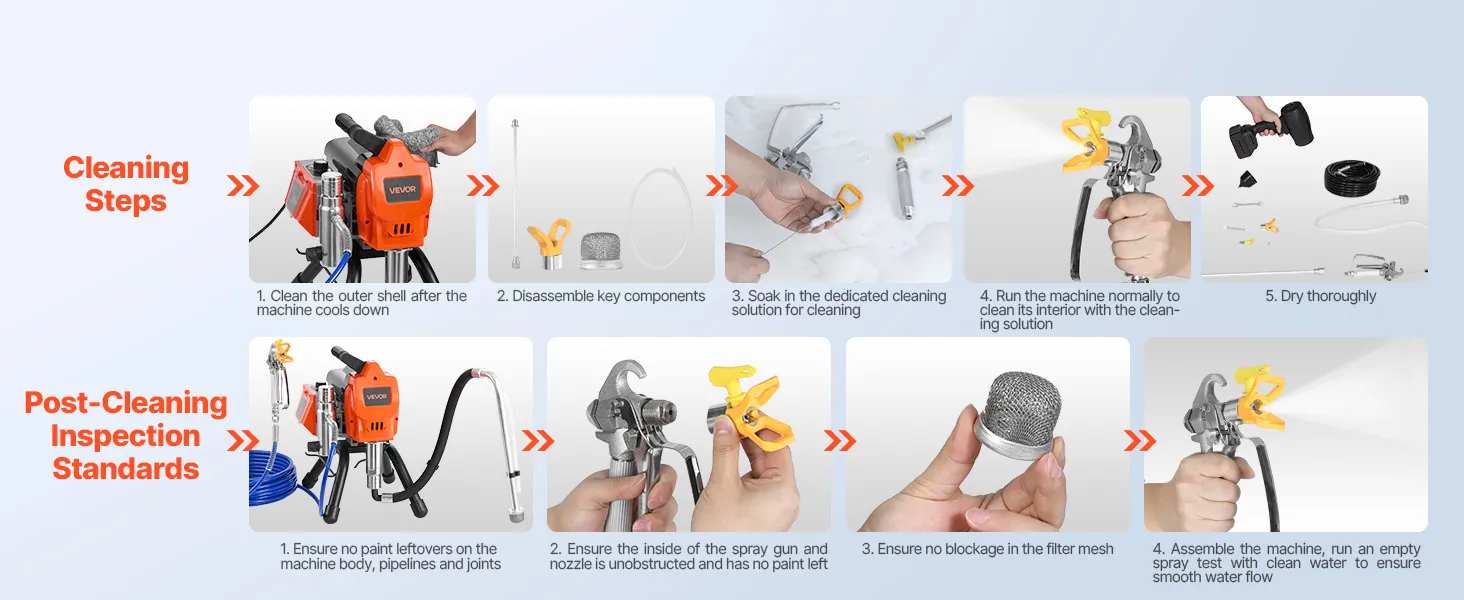 Cleaning Steps

VEVOR

1. Clean the outer shell after the machine cools down

2. Disassemble key components

3. Soak in the dedicated cleaning solution for cleaning

4. Run the machine normally to clean its interior with the cleaning solution

5. Dry thoroughly

Post-Cleaning Inspection Standards

VEVOR

1. Ensure no paint leftovers on the machine body, pipelines and joints

2. Ensure the inside of the spray gun and nozzle is unobstructed and has no paint left

3. Ensure no blockage in the filter mesh

4. Assemble the machine, run an empty spray test with clean water to ensure smooth water flow