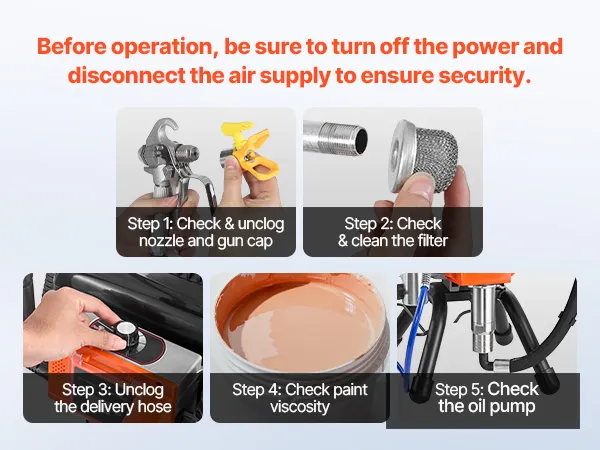 Before operation, be sure to turn off the power and disconnect the air supply to ensure security.

Step 1: Check & unclog nozzle and gun cap

Step 2: Check & clean the filter

Step 3: Unclog the delivery hose

Step 4: Check paint viscosity

Step 5: Check the oil pump