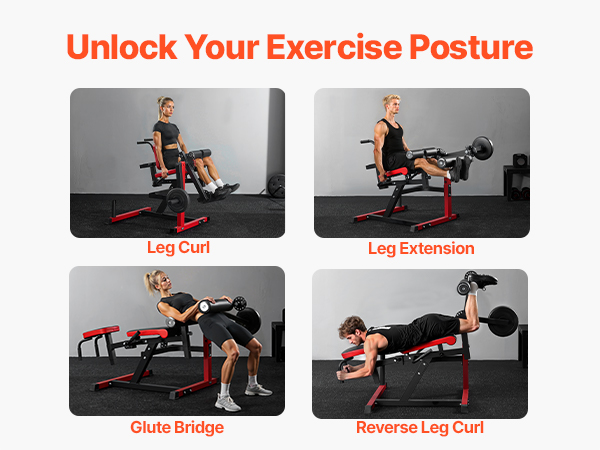 Unlock Your Exercise Posture

Leg Curl

Leg Extension

Glute Bridge

Reverse Leg Curl