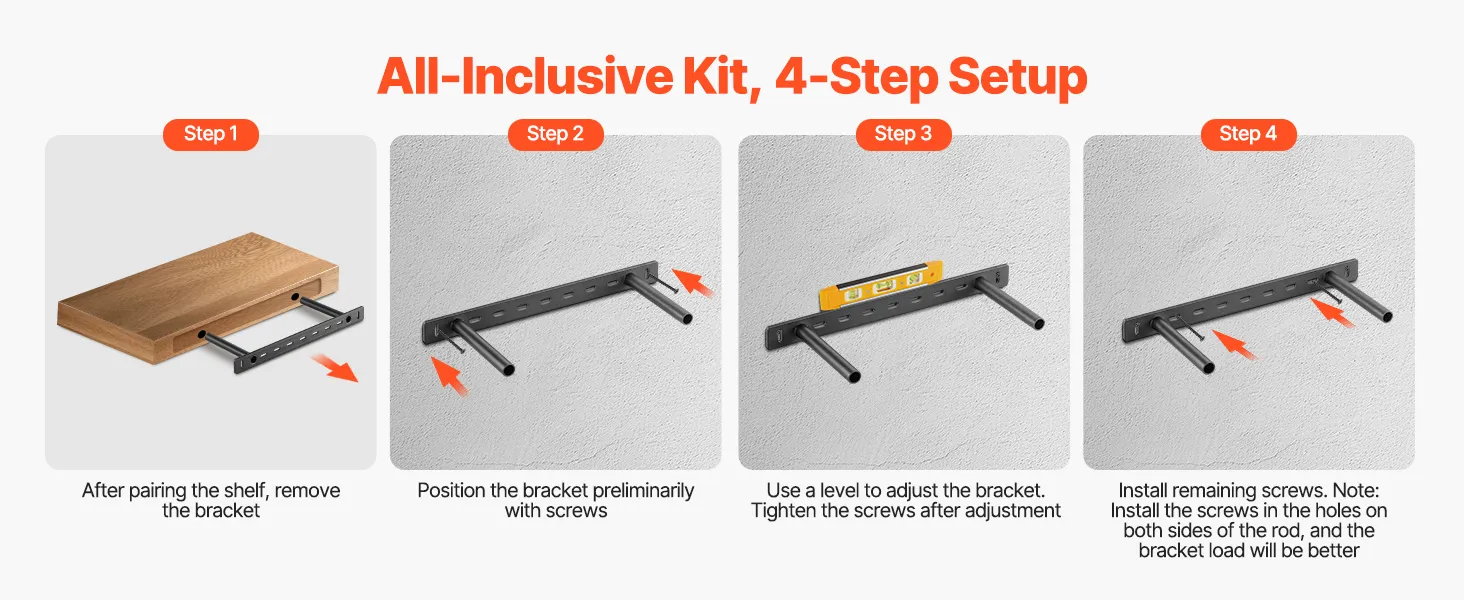 All-Inclusive Kit, 4-Step Setup

Step 1

After pairing the shelf, remove the bracket

Step 2

Position the bracket preliminarily with screws

Step 3

Use a level to adjust the bracket. Tighten the screws after adjustment

Step 4

Install remaining screws. Note: Install the screws in the holes on both sides of the rod, and the bracket load will be better