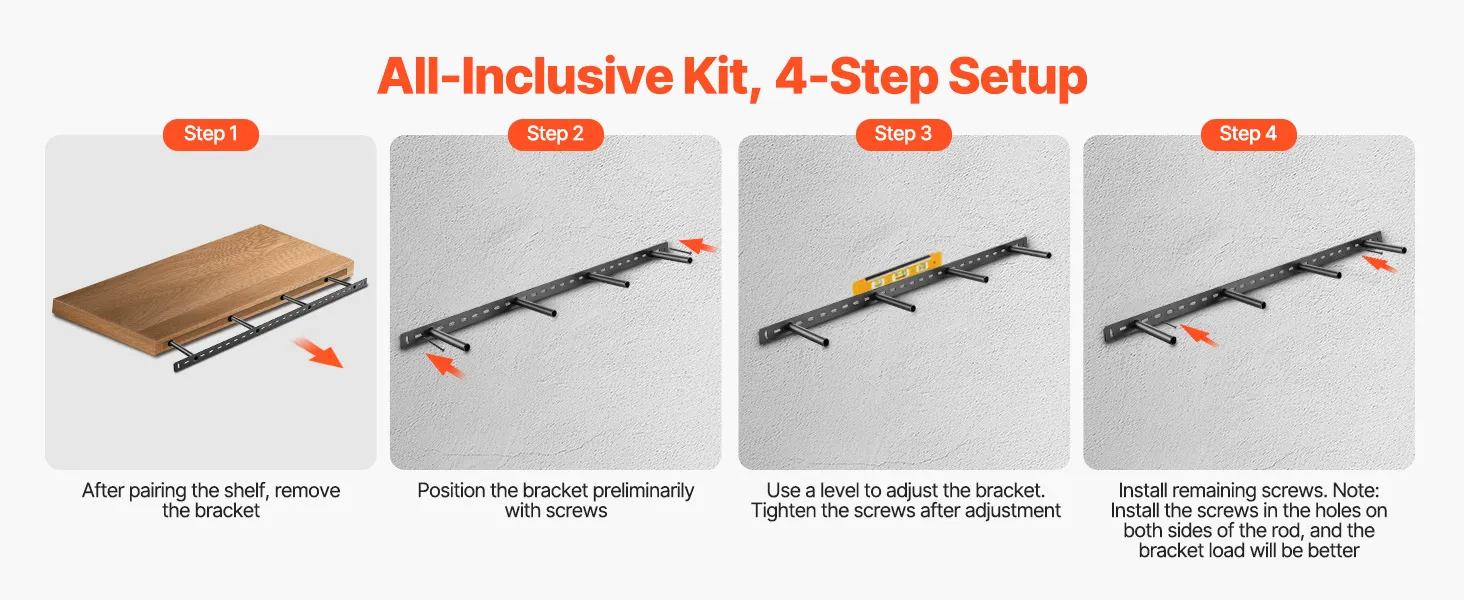 All-Inclusive Kit, 4-Step Setup

Step 1

After pairing the shelf, remove the bracket

Step 2

Position the bracket preliminarily with screws

Step 3

Use a level to adjust the bracket. Tighten the screws after adjustment

Step 4

Install remaining screws. Note: Install the screws in the holes on both sides of the rod, and the bracket load will be better