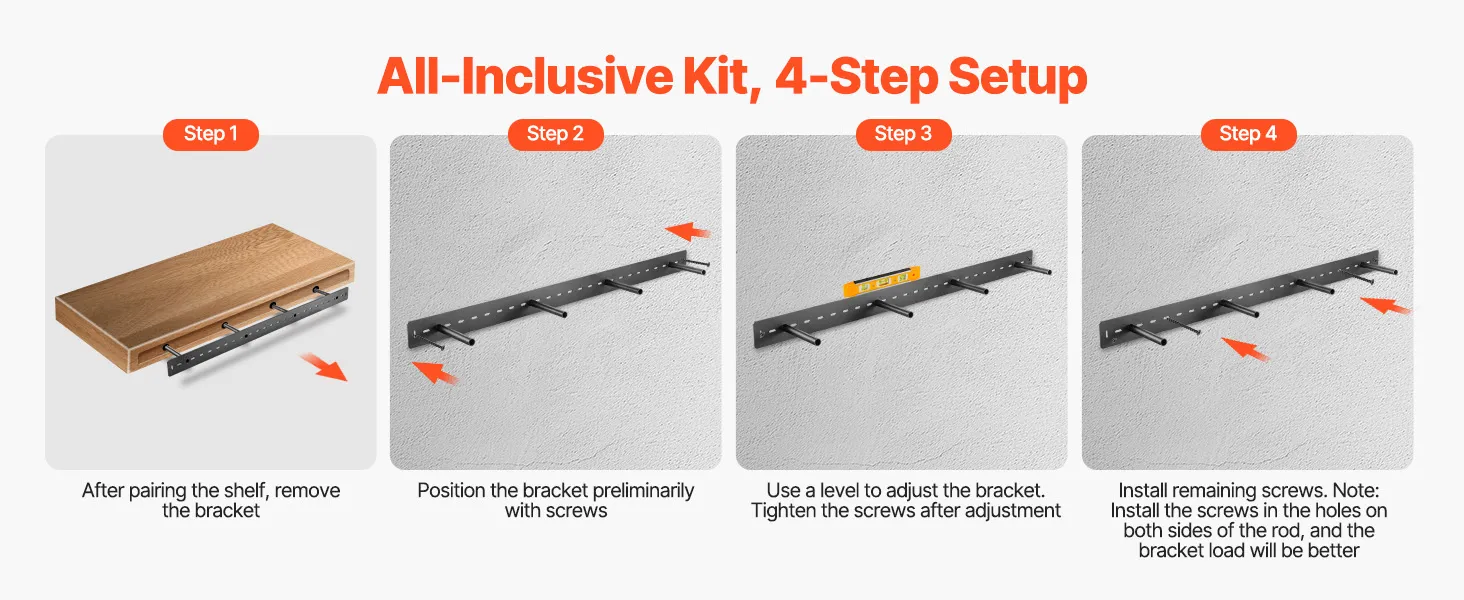 All-Inclusive Kit, 4-Step Setup

Step 1

After pairing the shelf, remove the bracket

Step 2

Position the bracket preliminarily with screws

Step 3

Use a level to adjust the bracket. Tighten the screws after adjustment

Step 4

Install remaining screws. Note: Install the screws in the holes on both sides of the rod, and the bracket load will be better