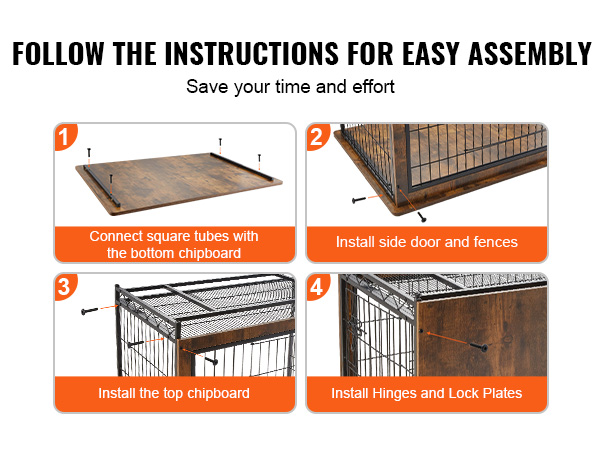 FOLLOW THE INSTRUCTIONS FOR EASY ASSEMBLY

Save your time and effort

1

Connect square tubes with the bottom chipboard

2

Install side door and fences

3

Install the top chipboard

4

Install Hinges and Lock Plates