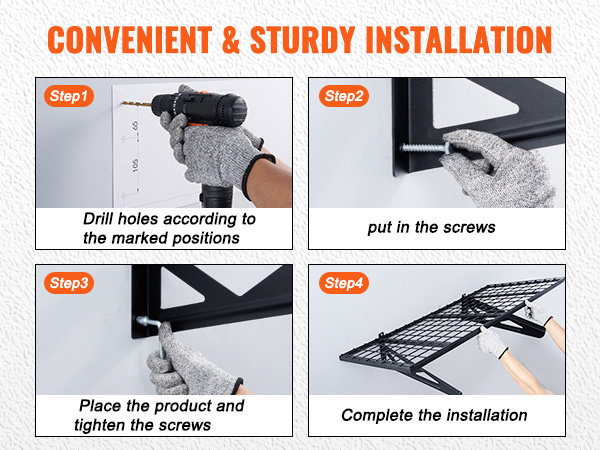 CONVENIENT & STURDY INSTALLATION

Step1

65

105

Drill holes according to the marked positions

Step2

put in the screws

Step3

Place the product and tighten the screws

Step4

Complete the installation