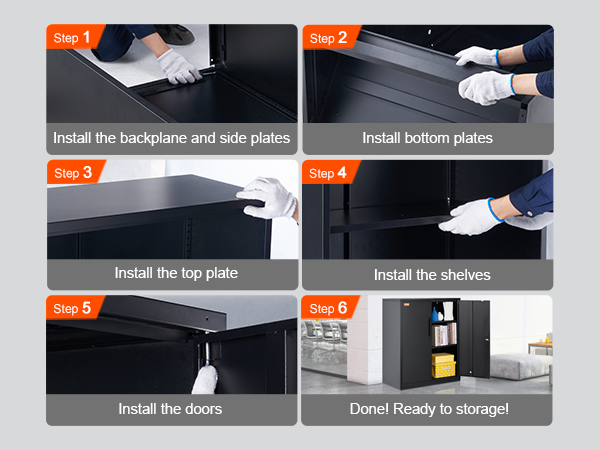 Step 1
Install the backplane and side plates

Step 2
Install bottom plates

Step 3
Install the top plate

Step 4
Install the shelves

Step 5
Install the doors

Step 6
Done! Ready to storage!