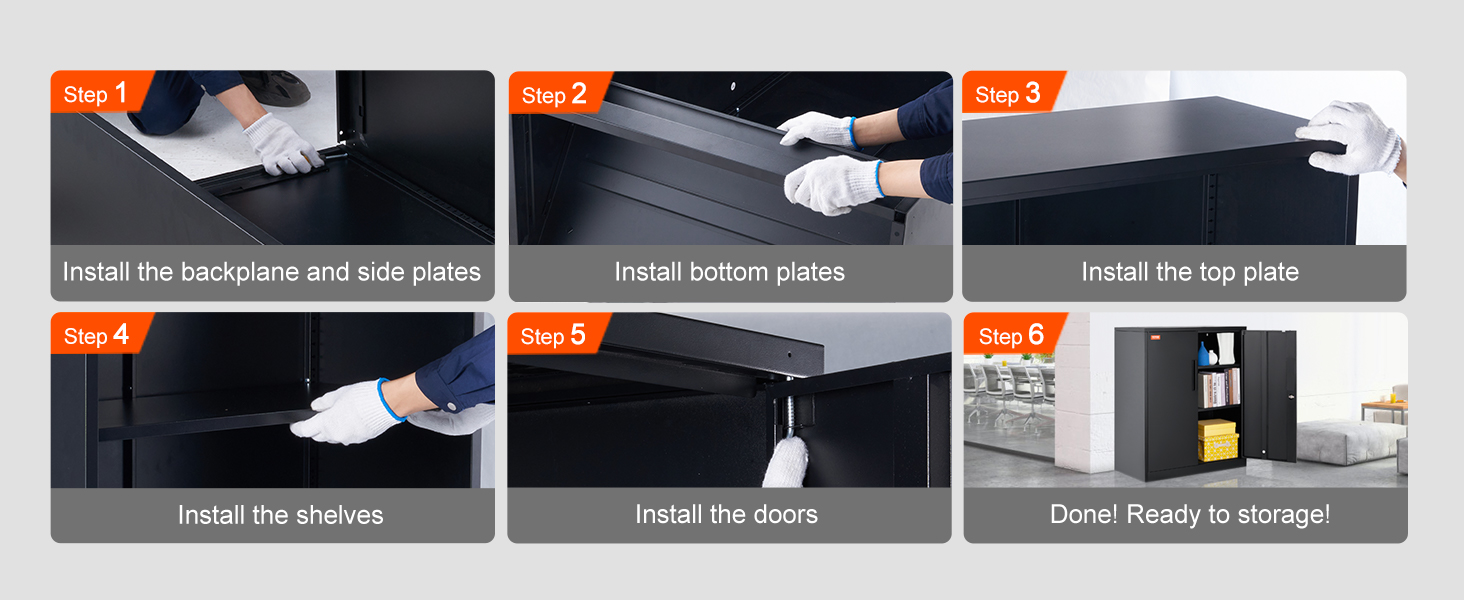 Step 1
Install the backplane and side plates

Step 2
Install bottom plates

Step 3
Install the top plate

Step 4
Install the shelves

Step 5
Install the doors

Step 6
Done! Ready to storage!