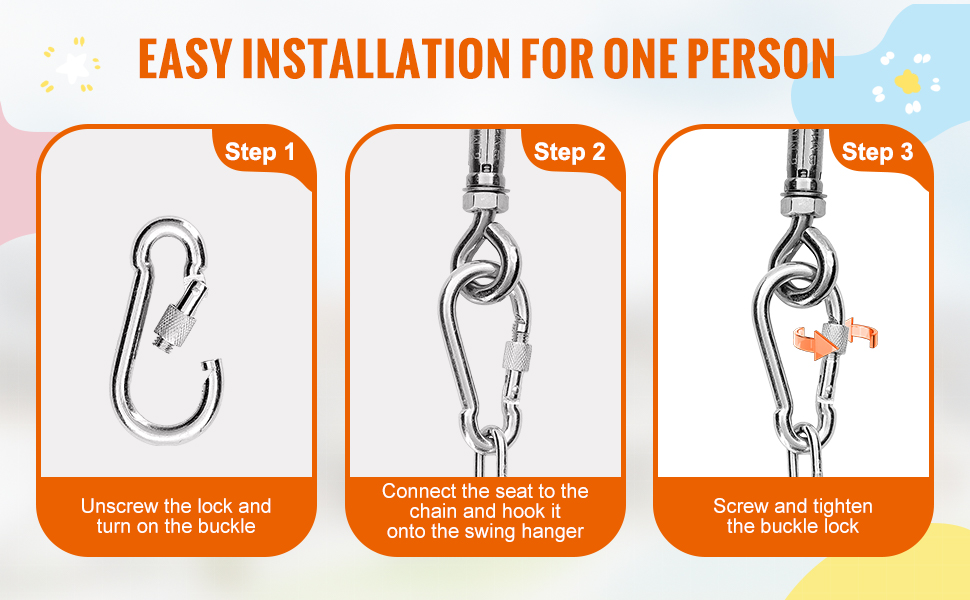 EASY INSTALLATION FOR ONE PERSON

Step 1

Unscrew the lock and turn on the buckle

Step 2

Connect the seat to the chain and hook it onto the swing hanger

Step 3

Screw and tighten the buckle lock