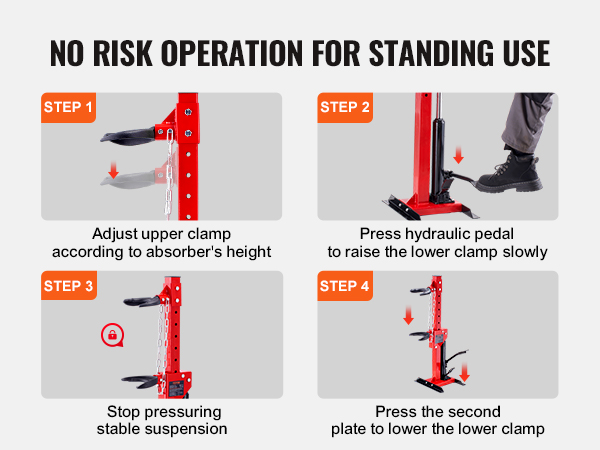 NO RISK OPERATION FOR STANDING USE

STEP 1

Adjust upper clamp according to absorber's height

STEP 2

Press hydraulic pedal to raise the lower clamp slowly

STEP 3

Stop pressuring stable suspension

STEP 4

Press the second plate to lower the lower clamp