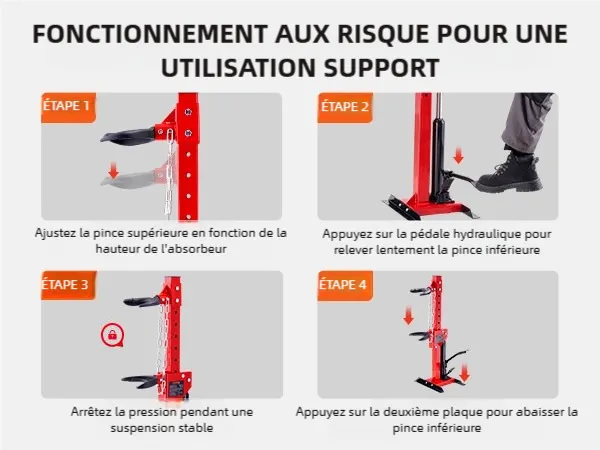 FONCTIONNEMENT AUX RISQUE POUR UNE UTILISATION SUPPORT

ÉTAPE 1

Ajustez la pince supérieure en fonction de la hauteur de l'absorbeur

ÉTAPE 2

Appuyez sur la pédale hydraulique pour relever lentement la pince inférieure

ÉTAPE 3

Arrêtez la pression pendant une suspension stable

ÉTAPE 4

Appuyez sur la deuxième plaque pour abaisser la pince inférieure