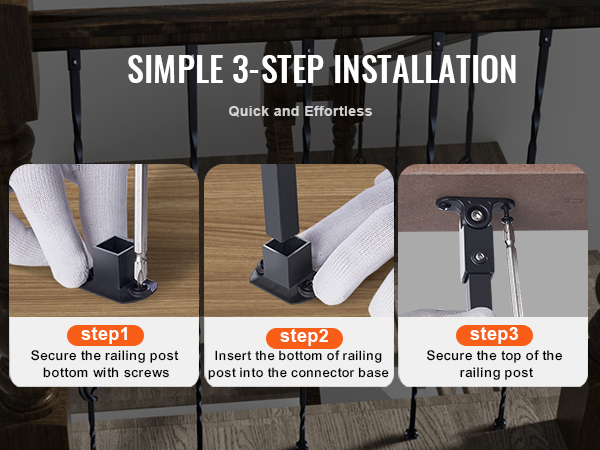 SIMPLE 3-STEP INSTALLATION

Quick and Effortless

step1
Secure the railing post bottom with screws

step2
Insert the bottom of railing post into the connector base

step3
Secure the top of the railing post