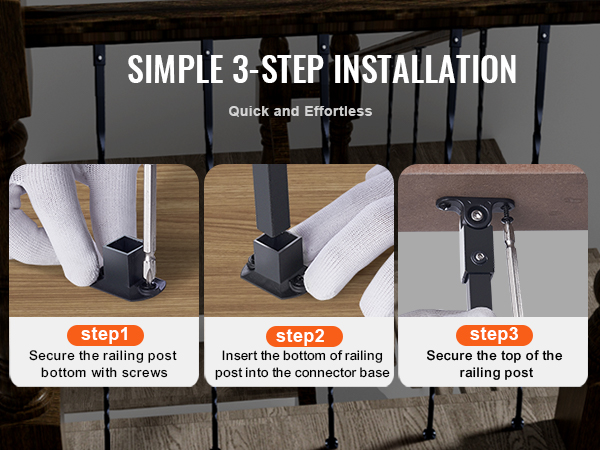 SIMPLE 3-STEP INSTALLATION

Quick and Effortless

step1
Secure the railing post bottom with screws

step2
Insert the bottom of railing post into the connector base

step3
Secure the top of the railing post