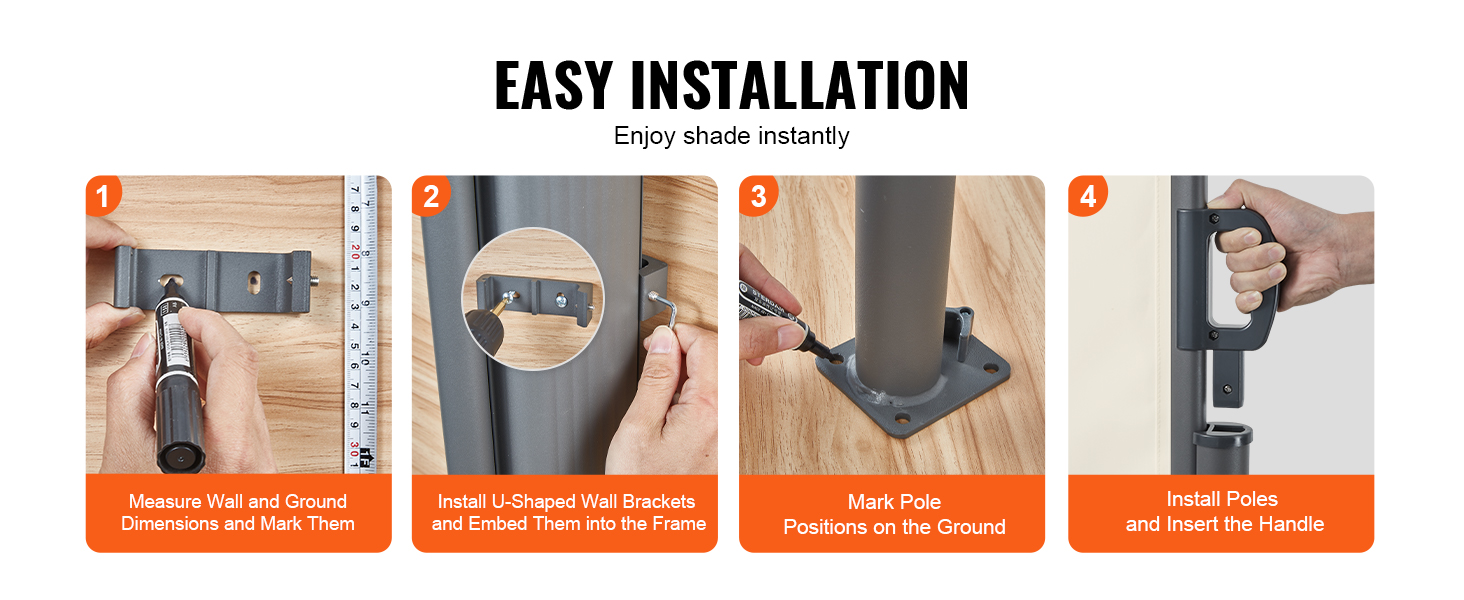 EASY INSTALLATION
Enjoy shade instantly

1
Measure Wall and Ground Dimensions and Mark Them

2
Install U-Shaped Wall Brackets and Embed Them into the Frame

3
Mark Pole Positions on the Ground

4
Install Poles and Insert the Handle