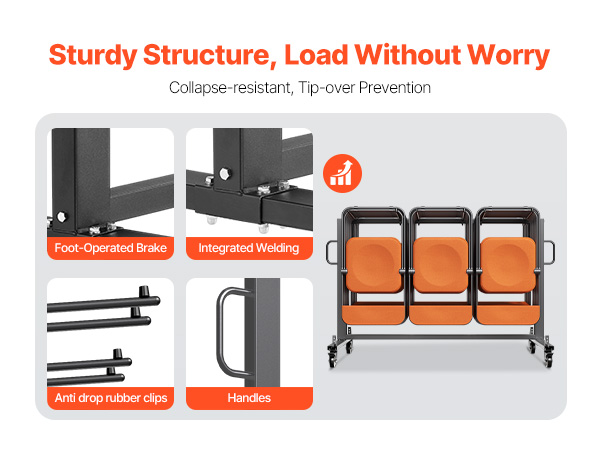 Sturdy Structure, Load Without Worry

Collapse-resistant, Tip-over Prevention

Foot-Operated Brake

Integrated Welding

Anti drop rubber clips

Handles