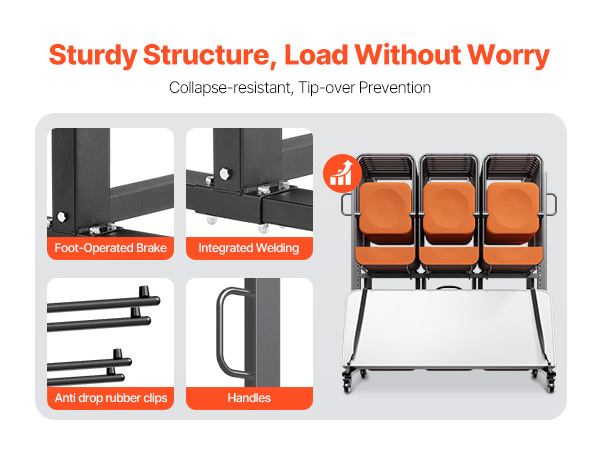 Sturdy Structure, Load Without Worry

Collapse-resistant, Tip-over Prevention

Foot-Operated Brake

Integrated Welding

Anti drop rubber clips

Handles