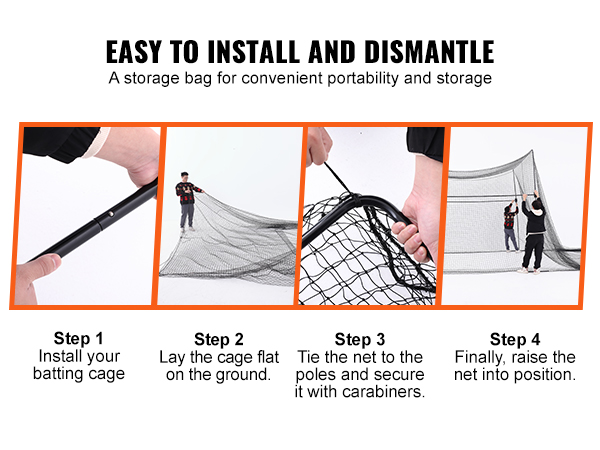 EASY TO INSTALL AND DISMANTLE

A storage bag for convenient portability and storage

Step 1
Install your batting cage

Step 2
Lay the cage flat on the ground.

Step 3
Tie the net to the poles and secure it with carabiners.

Step 4
Finally, raise the net into position.