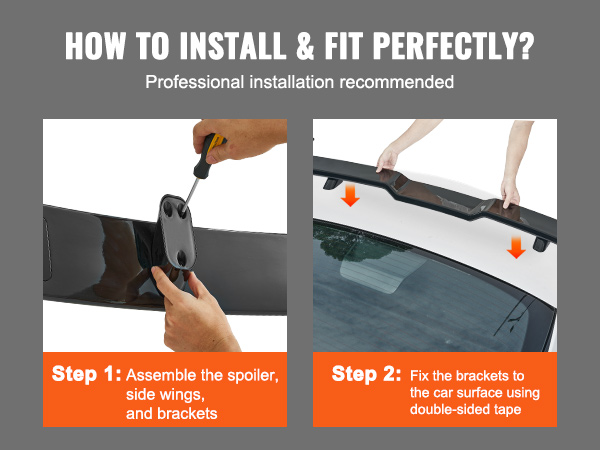 HOW TO INSTALL & FIT PERFECTLY?

Professional installation recommended

Step 1: Assemble the spoiler, side wings, and brackets

Step 2: Fix the brackets to the car surface using double-sided tape