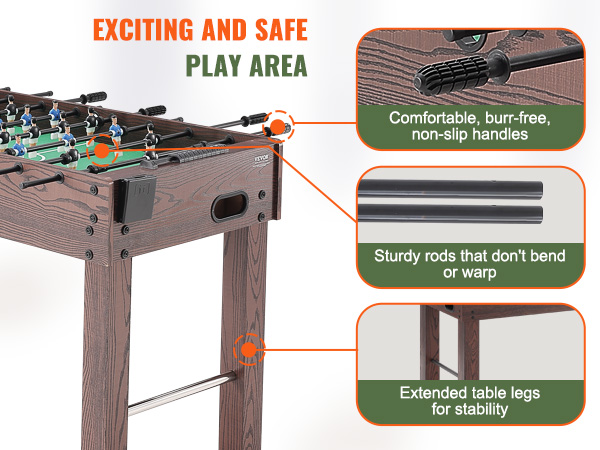 EXCITING AND SAFE
PLAY AREA

VEVOR

Comfortable, burr-free, non-slip handles

Sturdy rods that don't bend or warp

Extended table legs for stability