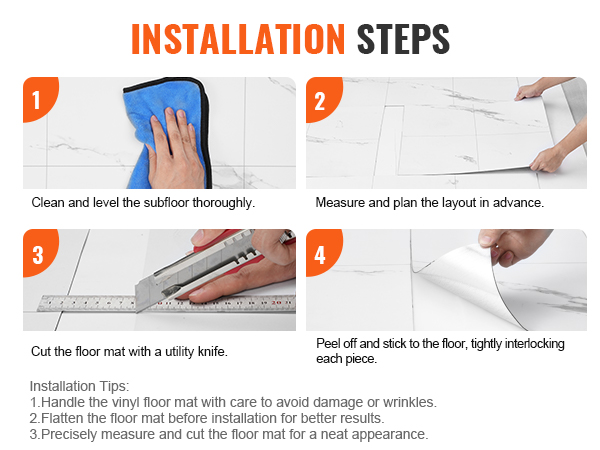 INSTALLATION STEPS

1

Clean and level the subfloor thoroughly.

2

Measure and plan the layout in advance.

3

Cut the floor mat with a utility knife.

4

Peel off and stick to the floor, tightly interlocking each piece.

Installation Tips:
1.Handle the vinyl floor mat with care to avoid damage or wrinkles.
2.Flatten the floor mat before installation for better results.
3.Precisely measure and cut the floor mat for a neat appearance.