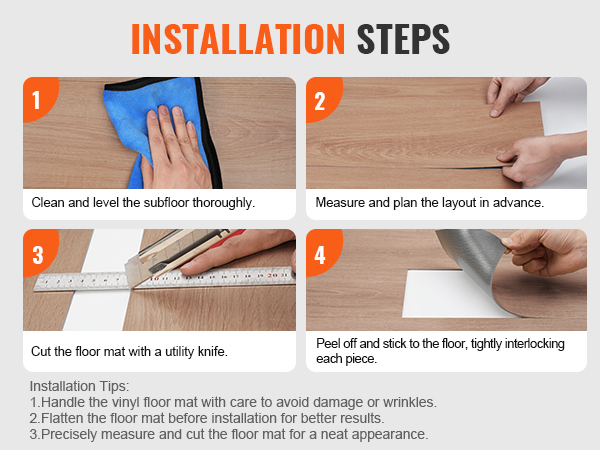 INSTALLATION STEPS

1

Clean and level the subfloor thoroughly.

2

Measure and plan the layout in advance.

3

Cut the floor mat with a utility knife.

4

Peel off and stick to the floor, tightly interlocking each piece.

Installation Tips:
1.Handle the vinyl floor mat with care to avoid damage or wrinkles.
2.Flatten the floor mat before installation for better results.
3.Precisely measure and cut the floor mat for a neat appearance.