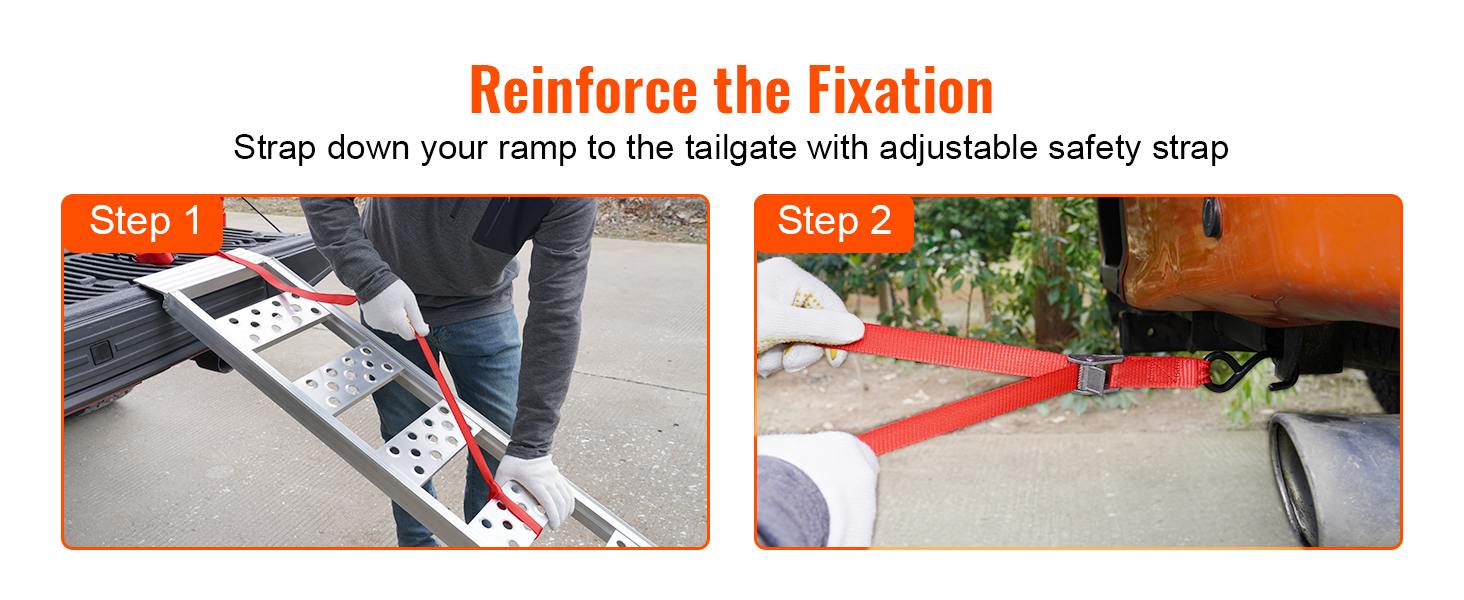 Reinforce the Fixation
Strap down your ramp to the tailgate with adjustable safety strap

Step 1

Step 2