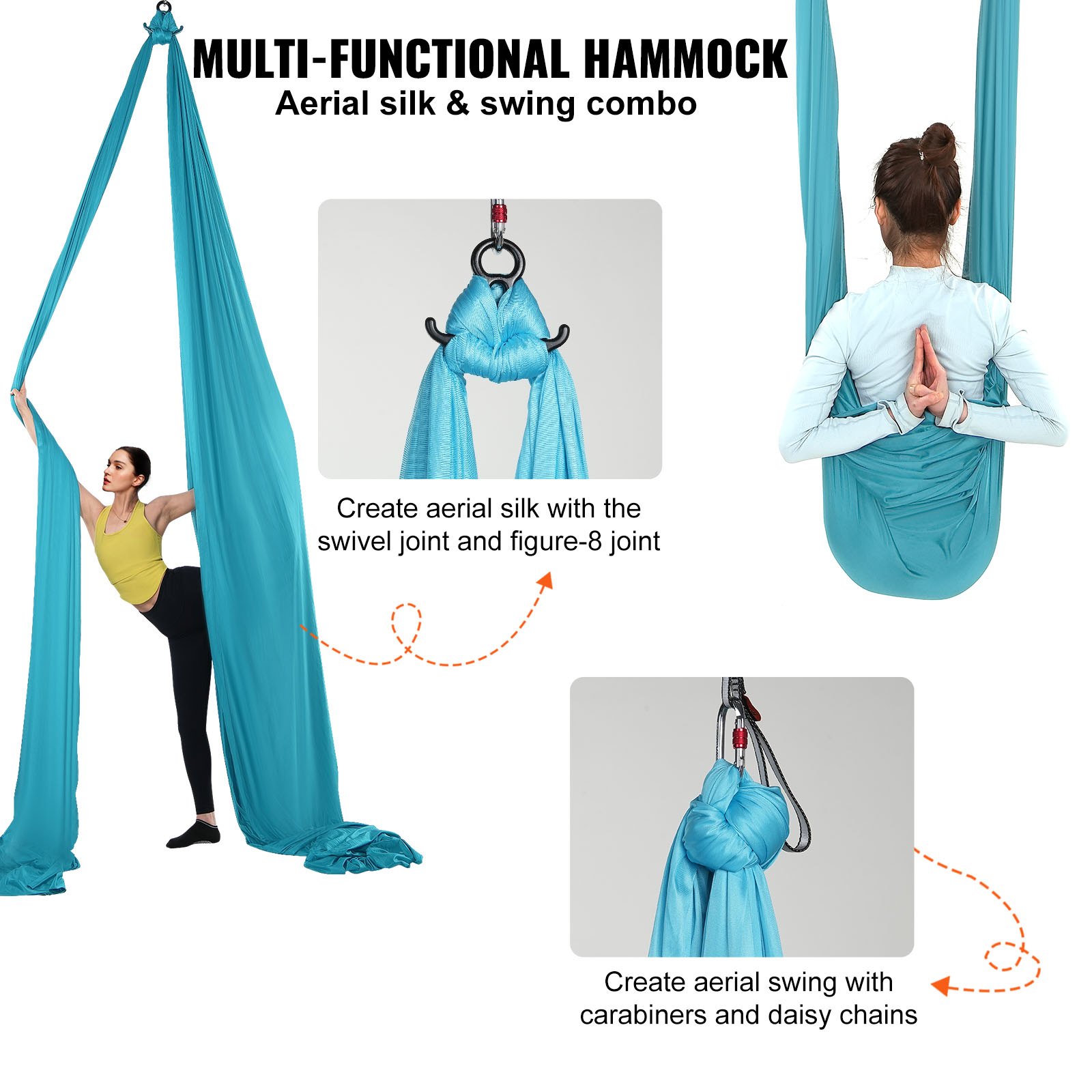 MULTI-FUNCTIONAL HAMMOCK
Aerial silk & swing combo

Create aerial silk with the swivel joint and figure-8 joint

Create aerial swing with carabiners and daisy chains