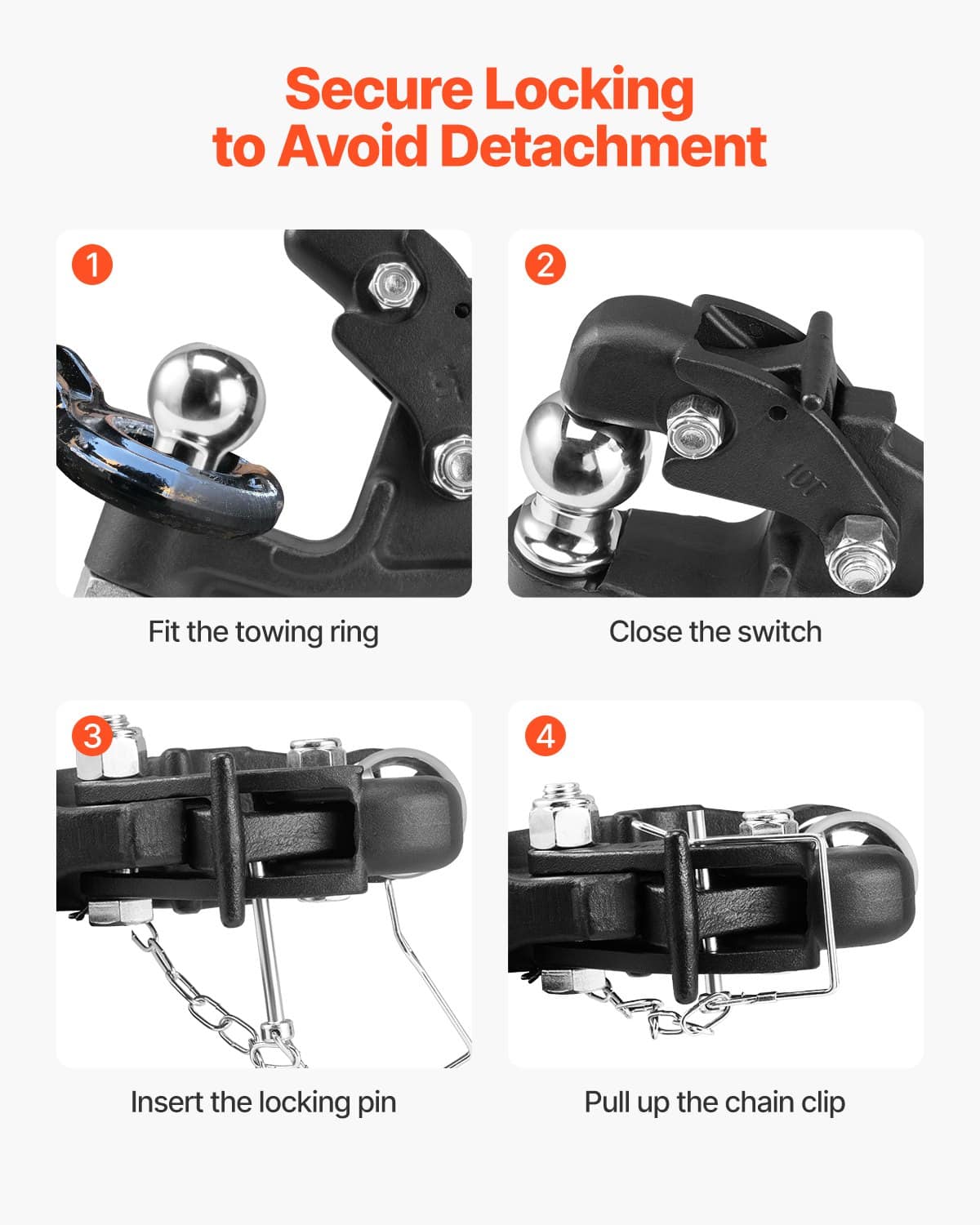 Secure Locking
to Avoid Detachment

1

Fit the towing ring

2

10T

Close the switch

3

Insert the locking pin

4

Pull up the chain clip