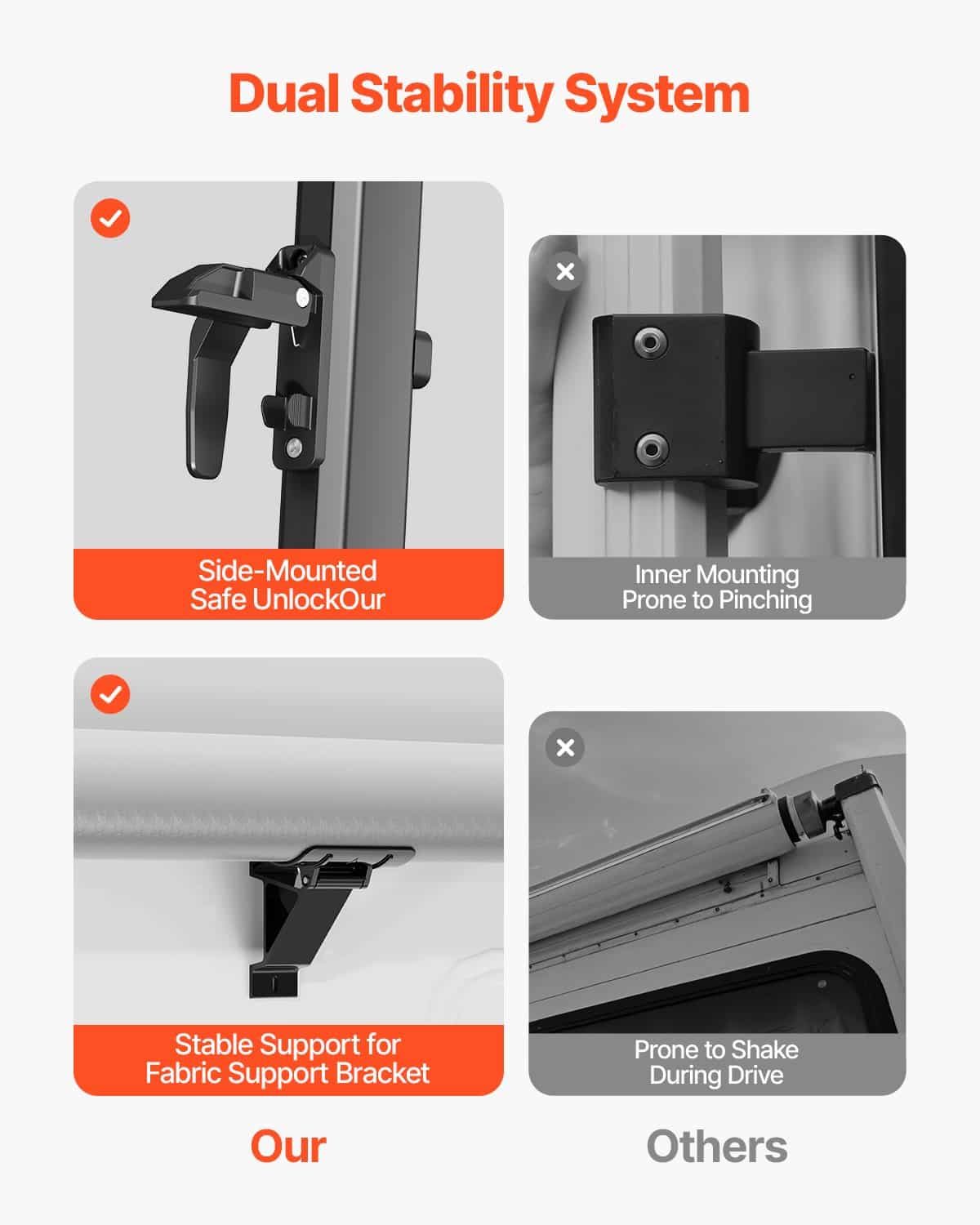 Dual Stability System

Side-Mounted
Safe UnlockOur

Inner Mounting
Prone to Pinching

Stable Support for
Fabric Support Bracket

Prone to Shake
During Drive

Our

Others