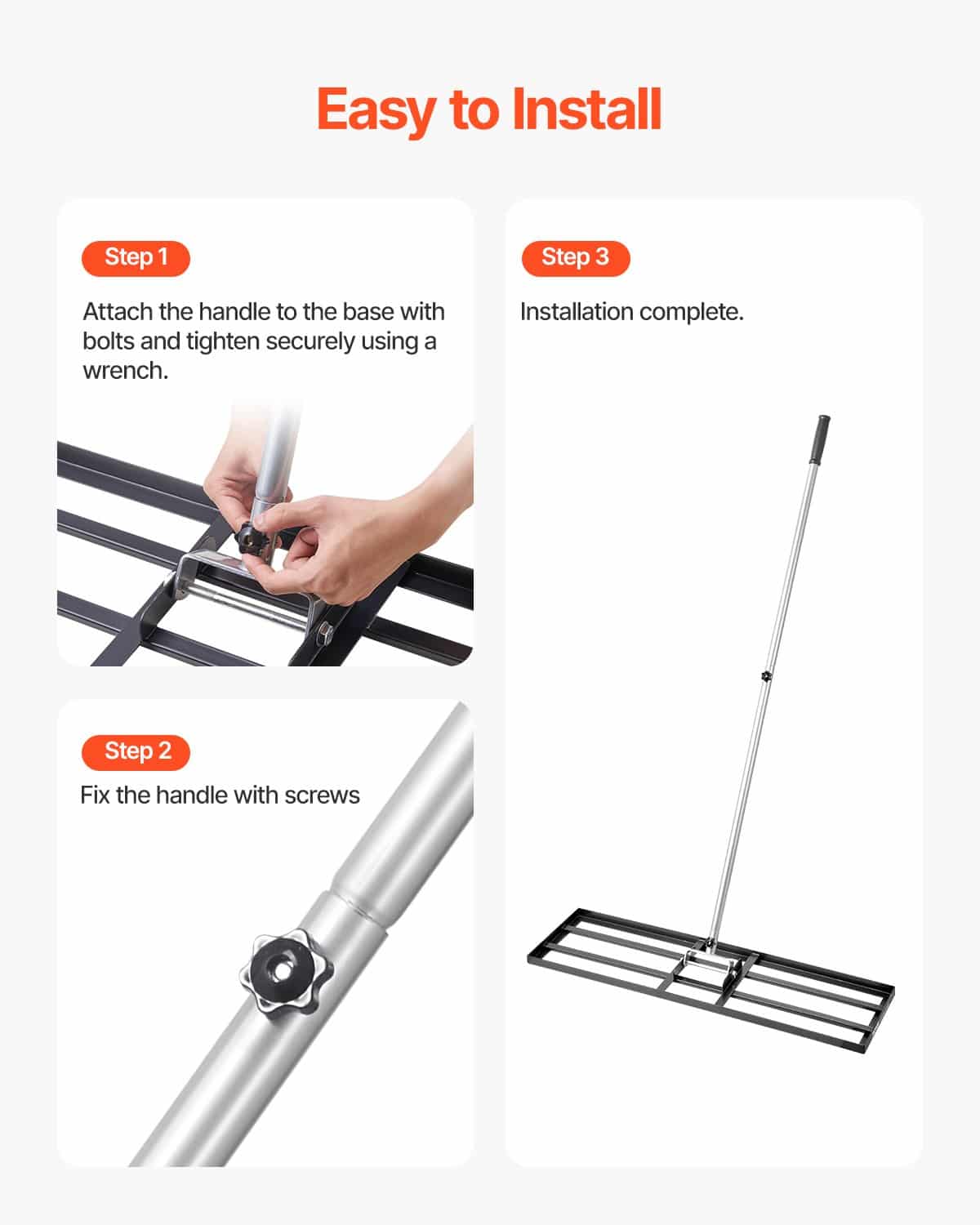 Easy to Install

Step 1

Attach the handle to the base with bolts and tighten securely using a wrench.

Step 2

Fix the handle with screws

Step 3

Installation complete.