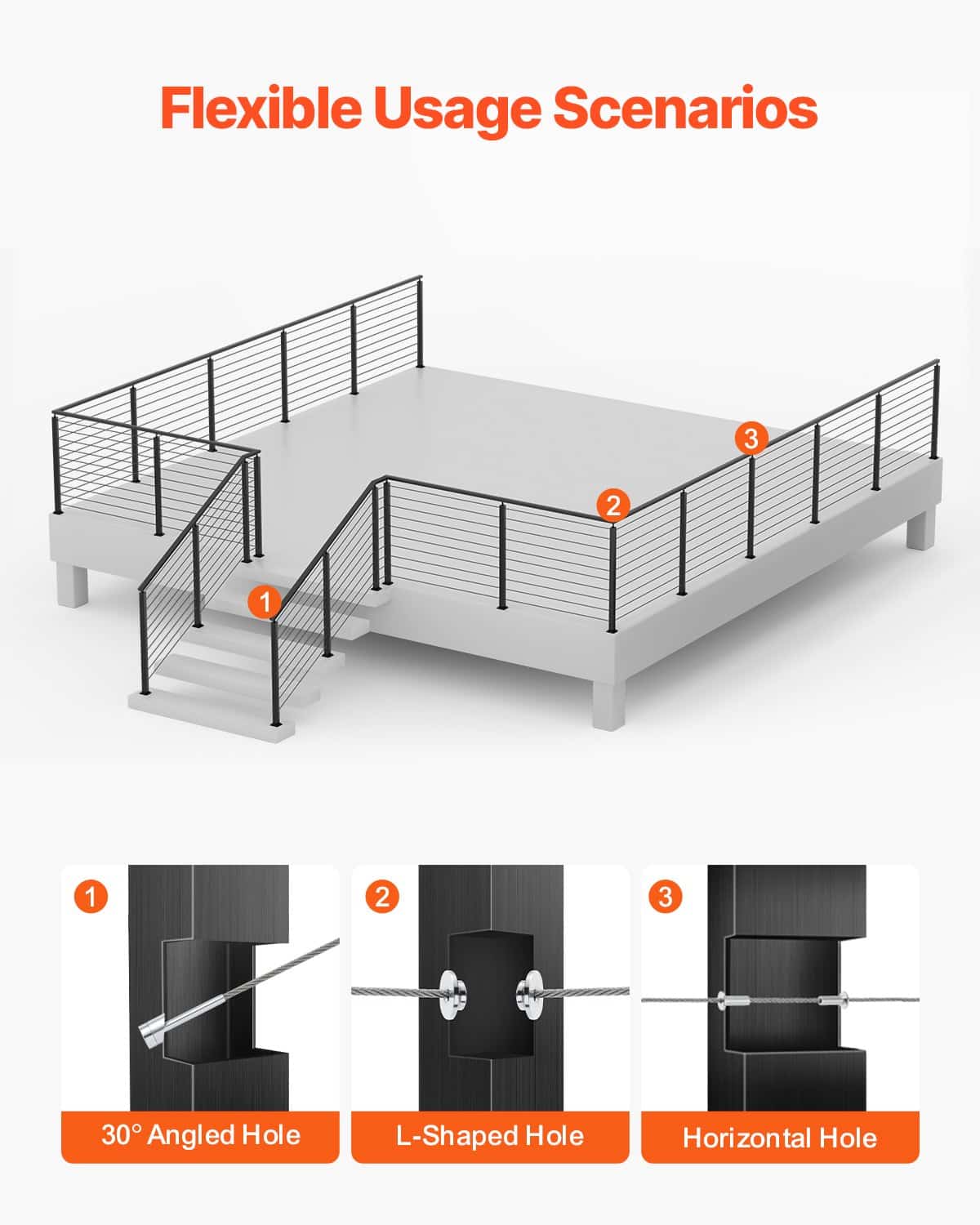 Flexible Usage Scenarios

3

2

1

1

30° Angled Hole

2

L-Shaped Hole

3

Horizontal Hole