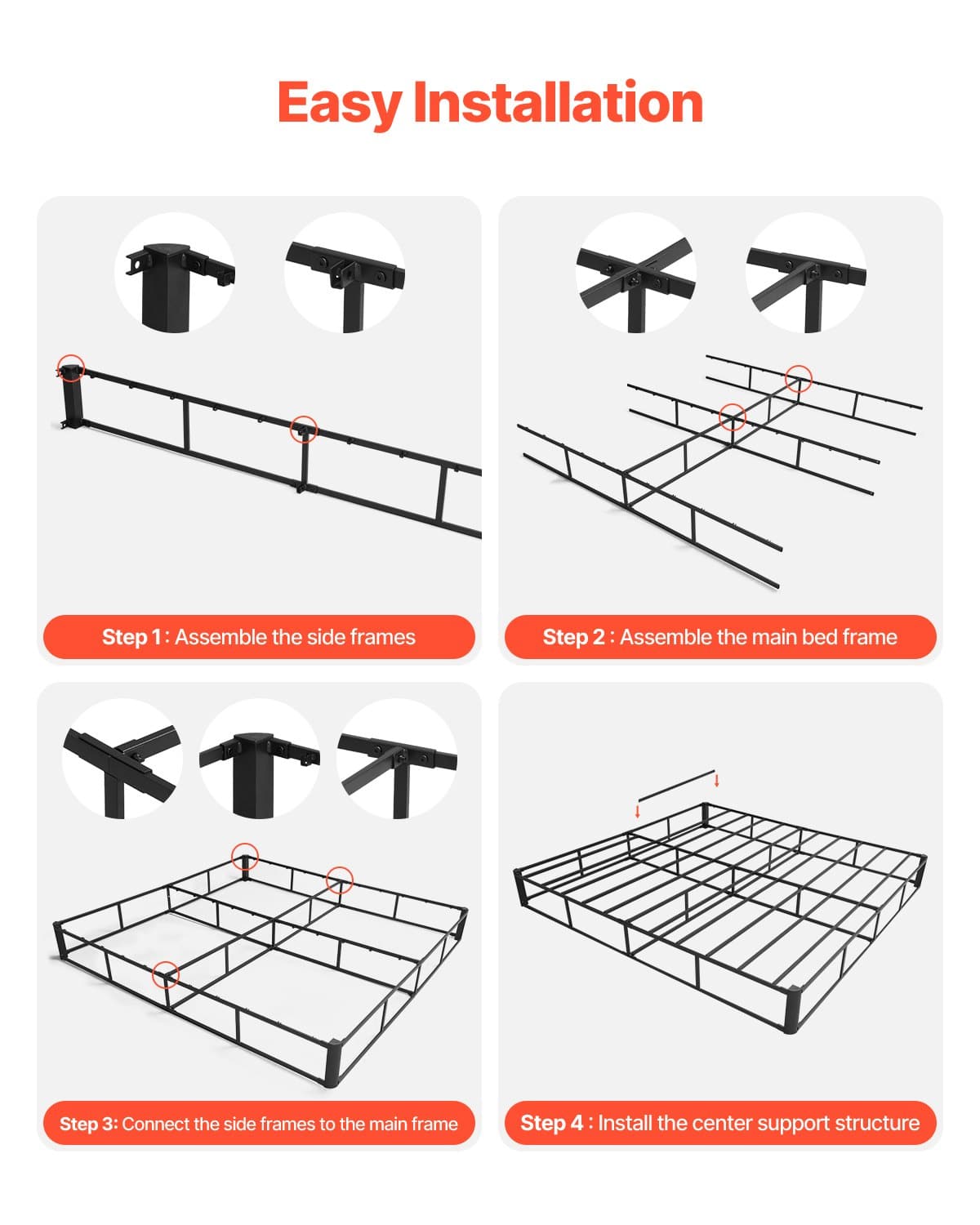 Easy Installation

Step 1 : Assemble the side frames

Step 2 : Assemble the main bed frame

Step 3: Connect the side frames to the main frame

Step 4 : Install the center support structure