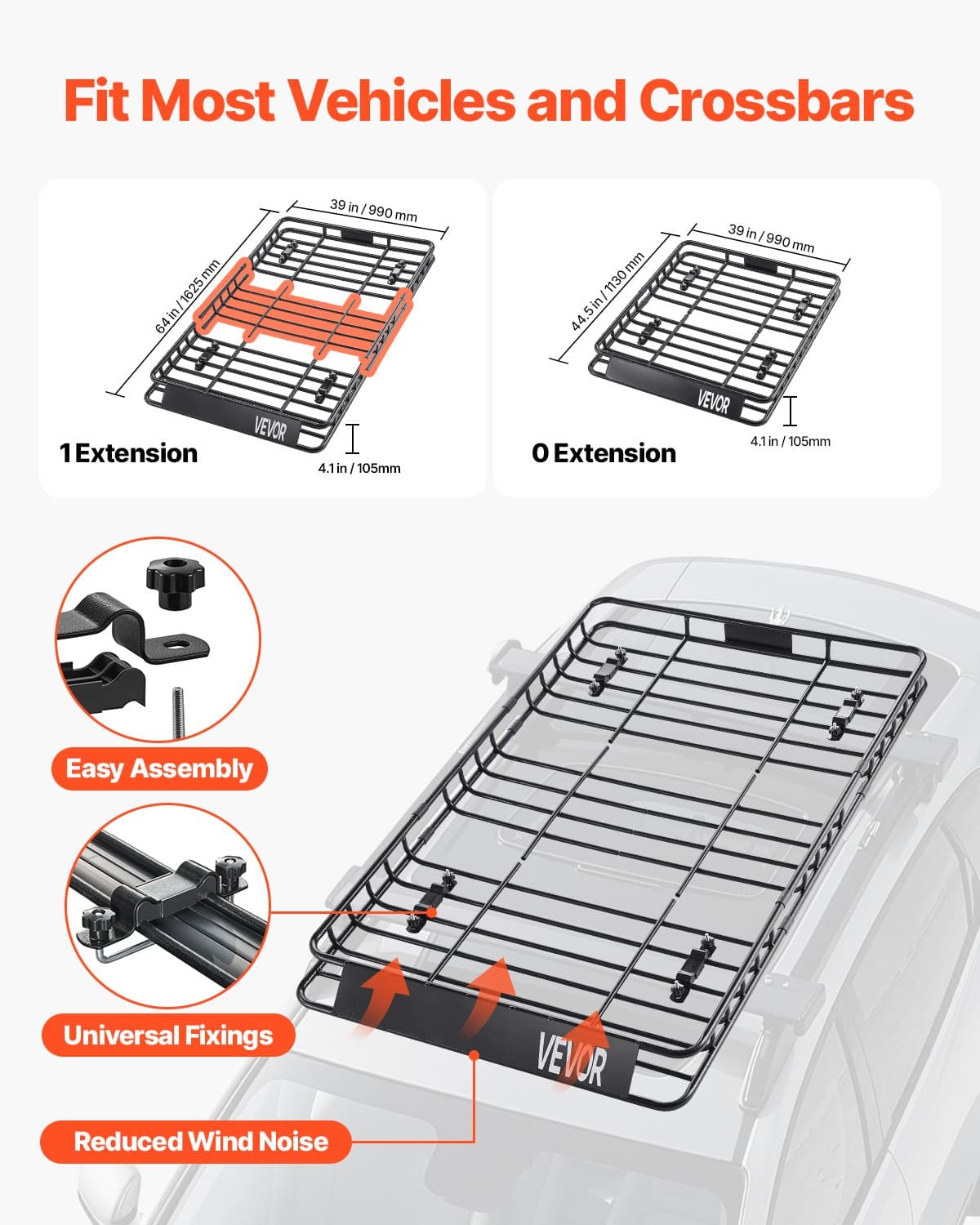 Fit Most Vehicles and Crossbars

39 in / 990 mm

64 in / 1625 mm

VEVOR

1 Extension

4.1 in / 105mm

39 in / 990 mm

44.5 in / 1130 mm

VEVOR

0 Extension

4.1 in / 105mm

Easy Assembly

Universal Fixings

Reduced Wind Noise

VEVOR