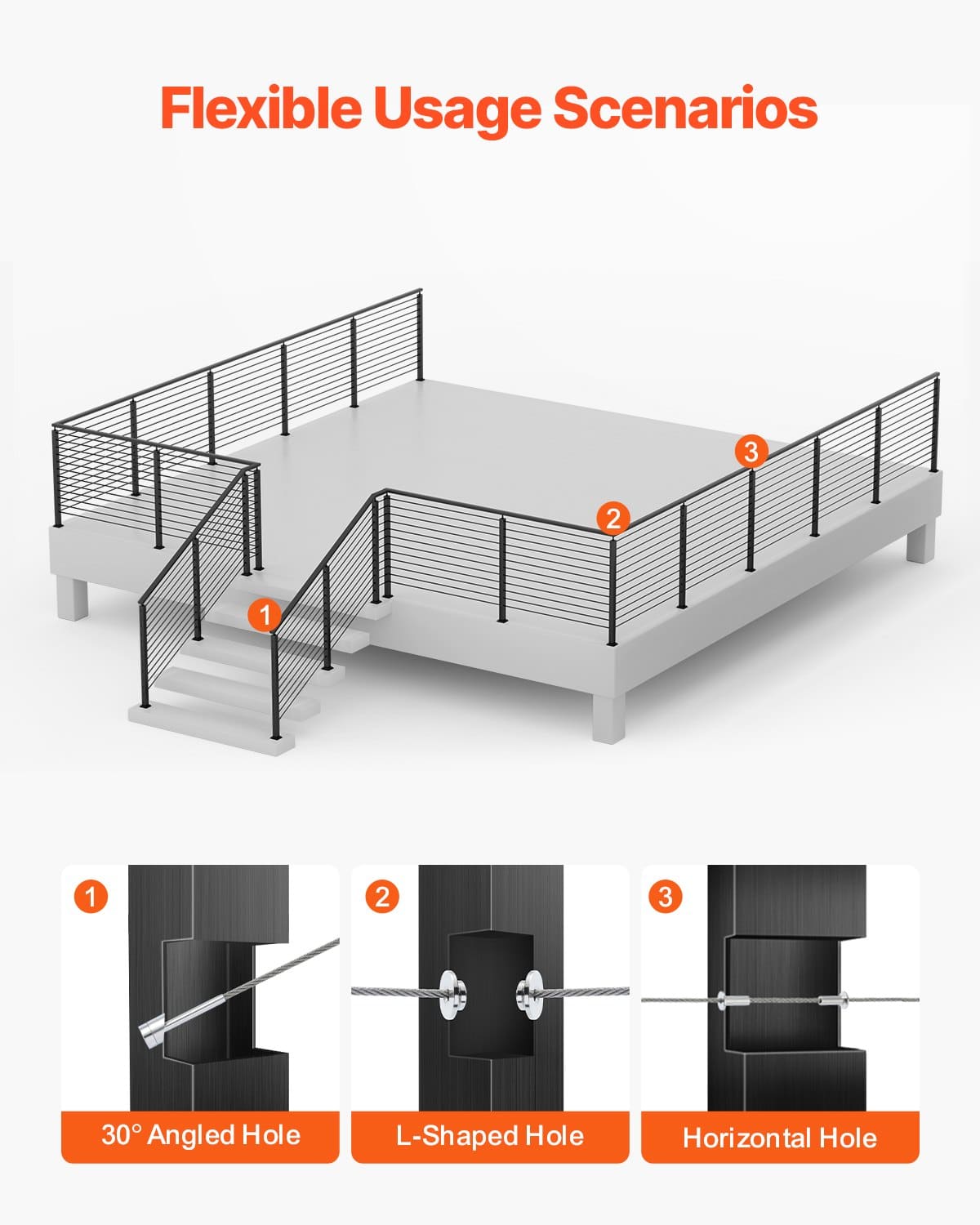 Flexible Usage Scenarios

3

2

1

1

30° Angled Hole

2

L-Shaped Hole

3

Horizontal Hole