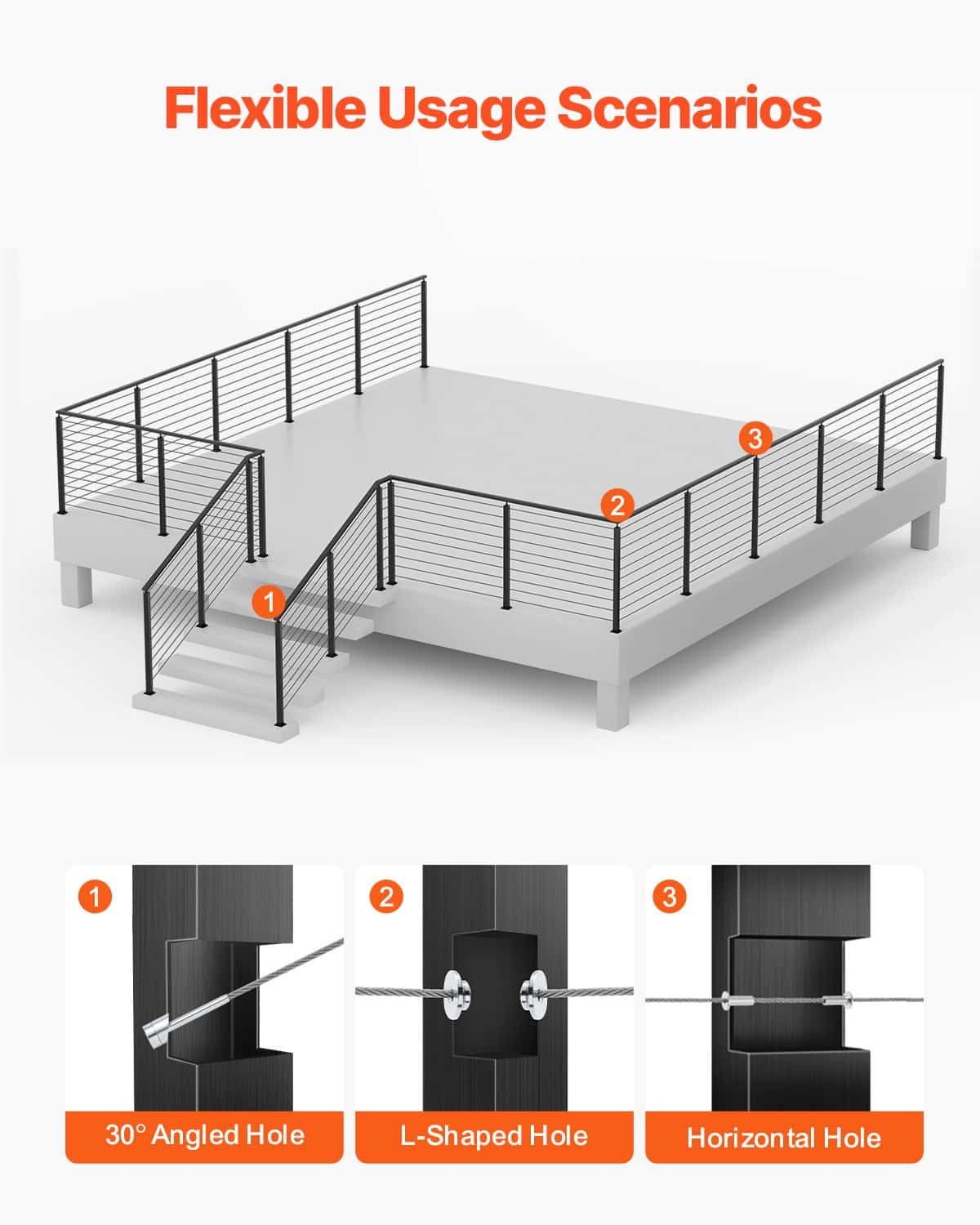 Flexible Usage Scenarios

3

2

1

1

30° Angled Hole

2

L-Shaped Hole

3

Horizontal Hole