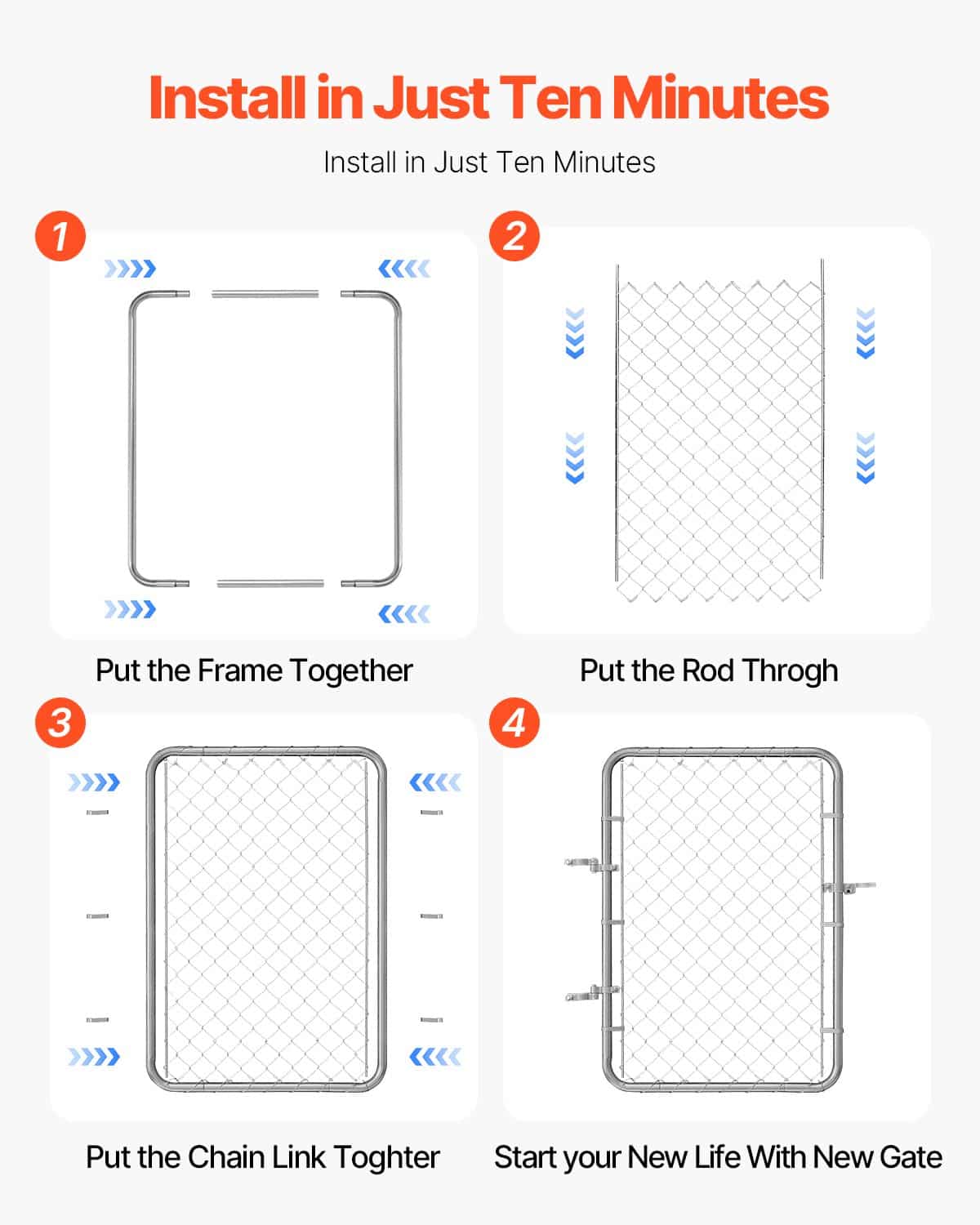 Install in Just Ten Minutes

Install in Just Ten Minutes

1

Put the Frame Together

2

Put the Rod Throgh

3

Put the Chain Link Toghter

4

Start your New Life With New Gate