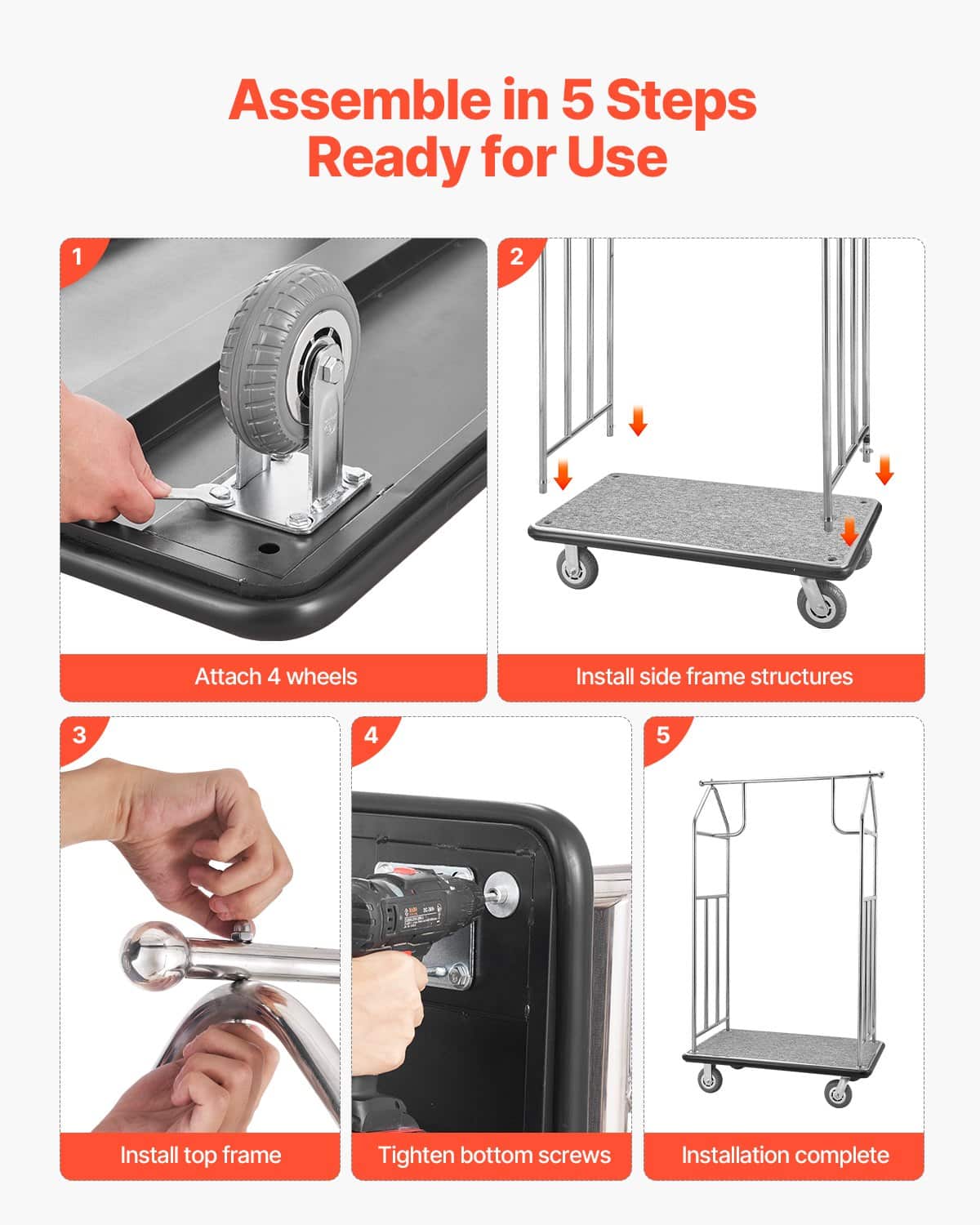 Assemble in 5 Steps
Ready for Use

1

Attach 4 wheels

2

Install side frame structures

3

Install top frame

4

Tighten bottom screws

5

Installation complete