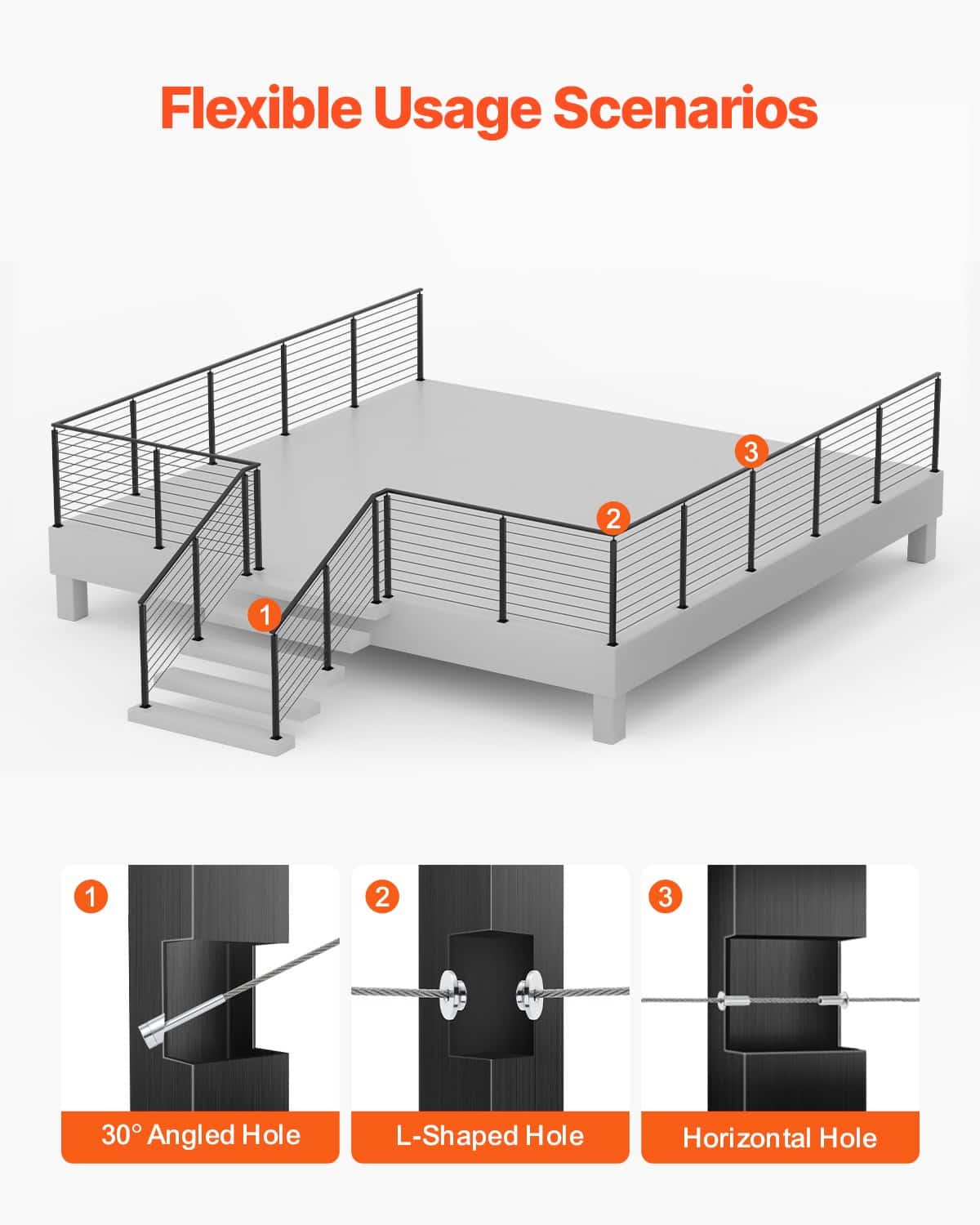 Flexible Usage Scenarios

3

2

1

1

30° Angled Hole

2

L-Shaped Hole

3

Horizontal Hole