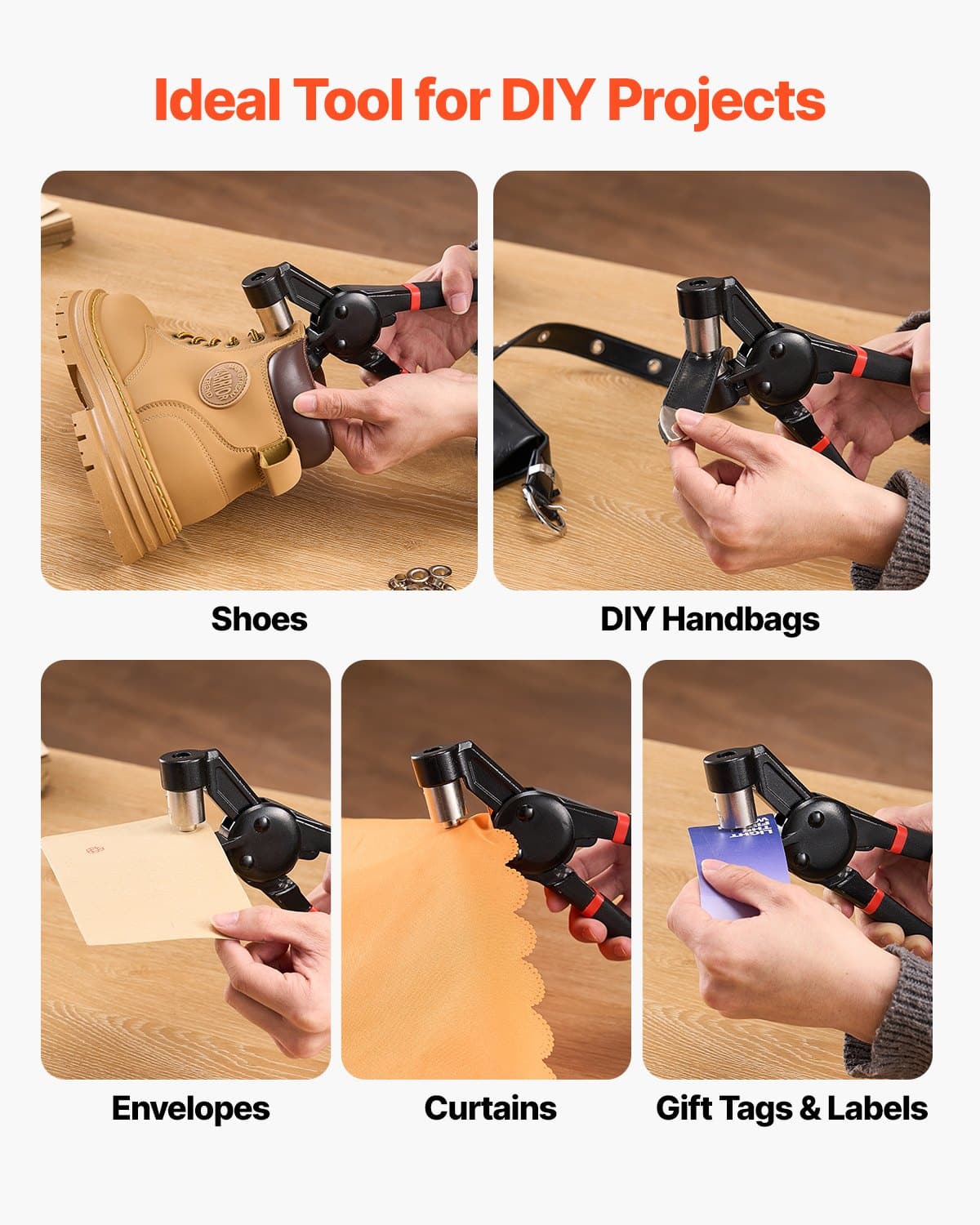 Ideal Tool for DIY Projects

Shoes

DIY Handbags

Envelopes

Curtains

Gift Tags & Labels