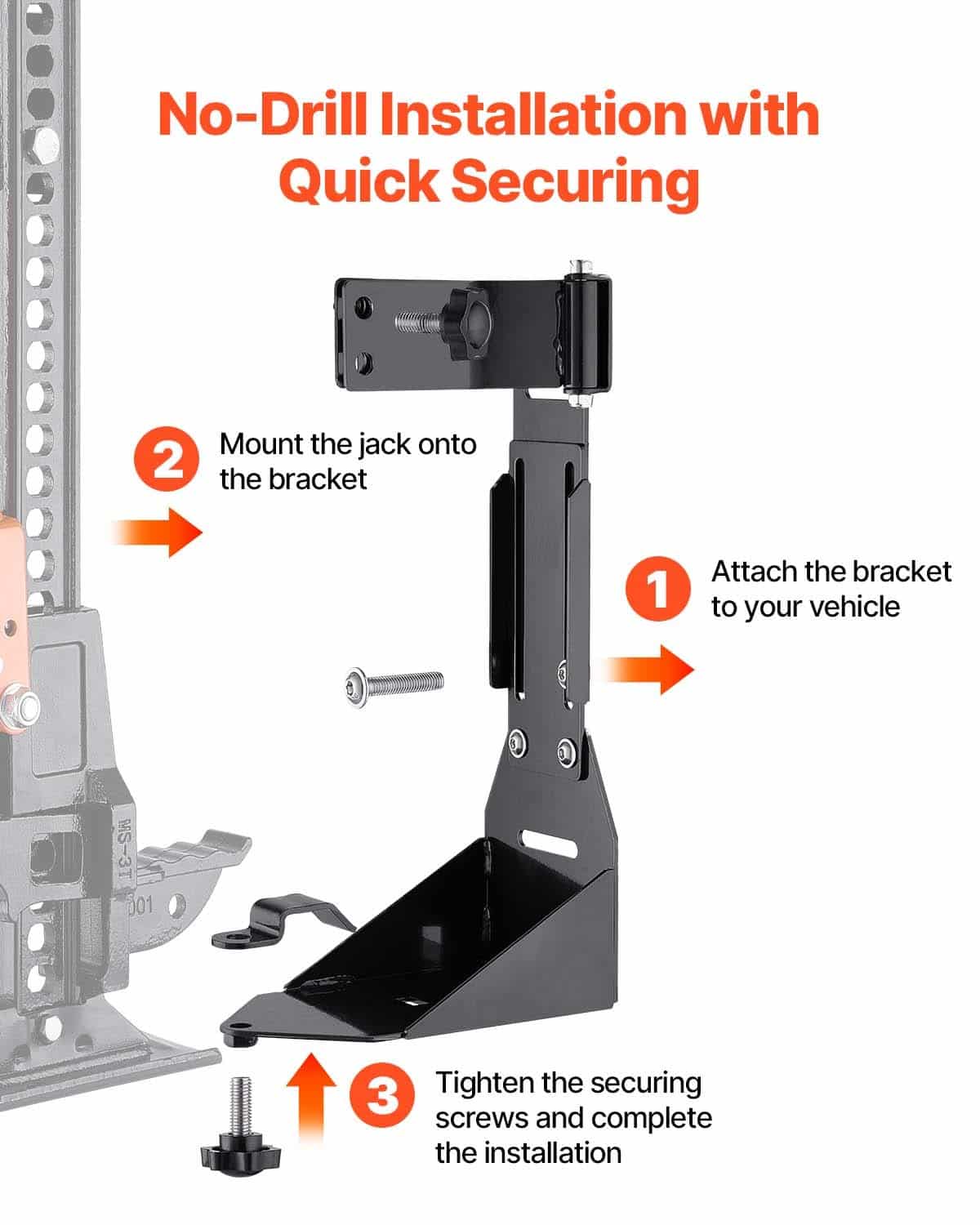 No-Drill Installation with Quick Securing

2 Mount the jack onto the bracket

1 Attach the bracket to your vehicle

MS-3T

001

3 Tighten the securing screws and complete the installation